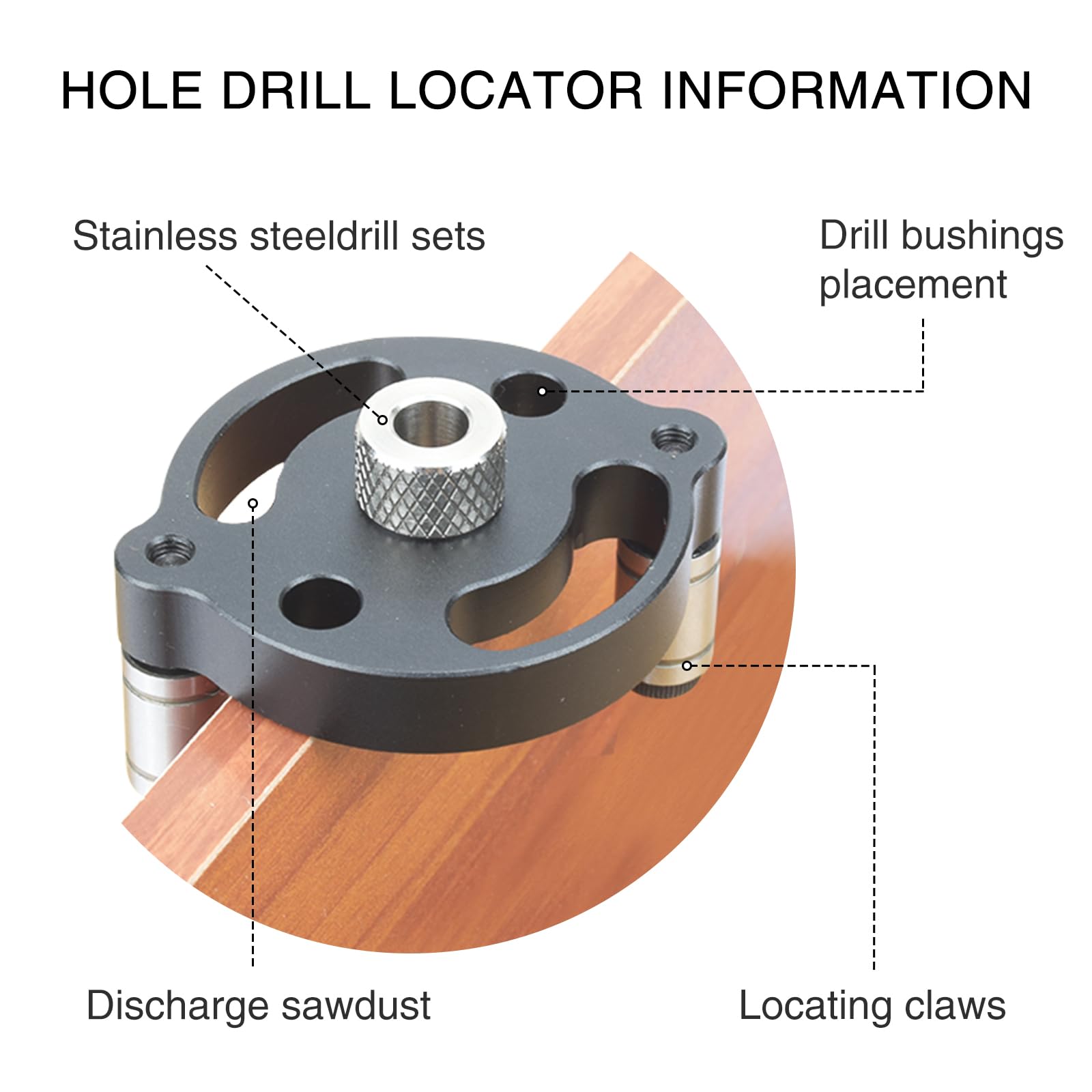 HOLE DRILL LOCATOR INFORMATION

Stainless steeldrill sets

Drill bushings placement

Discharge sawdust

Locating claws