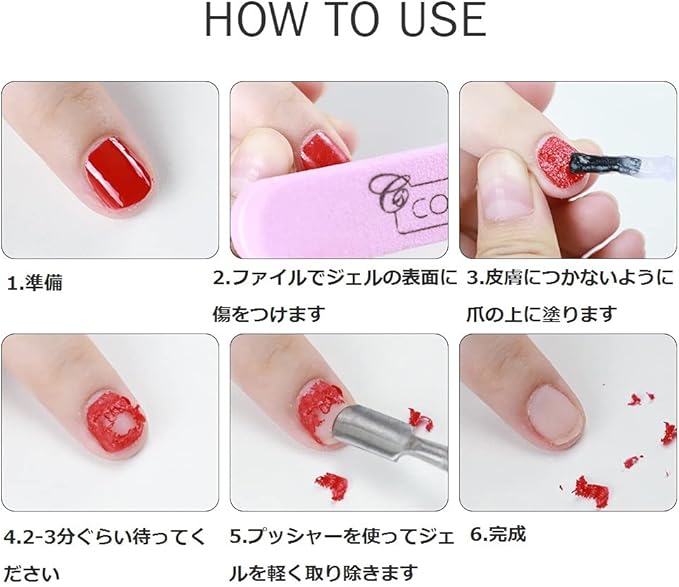 HOW TO USE

C
CO

1.準備

2.ファイルでジェルの表面に傷をつけます

3.皮膚につかないように爪の上に塗ります

4.2-3分ぐらい待ってください

5.プッシャーを使ってジェルを軽く取り除きます

6.完成