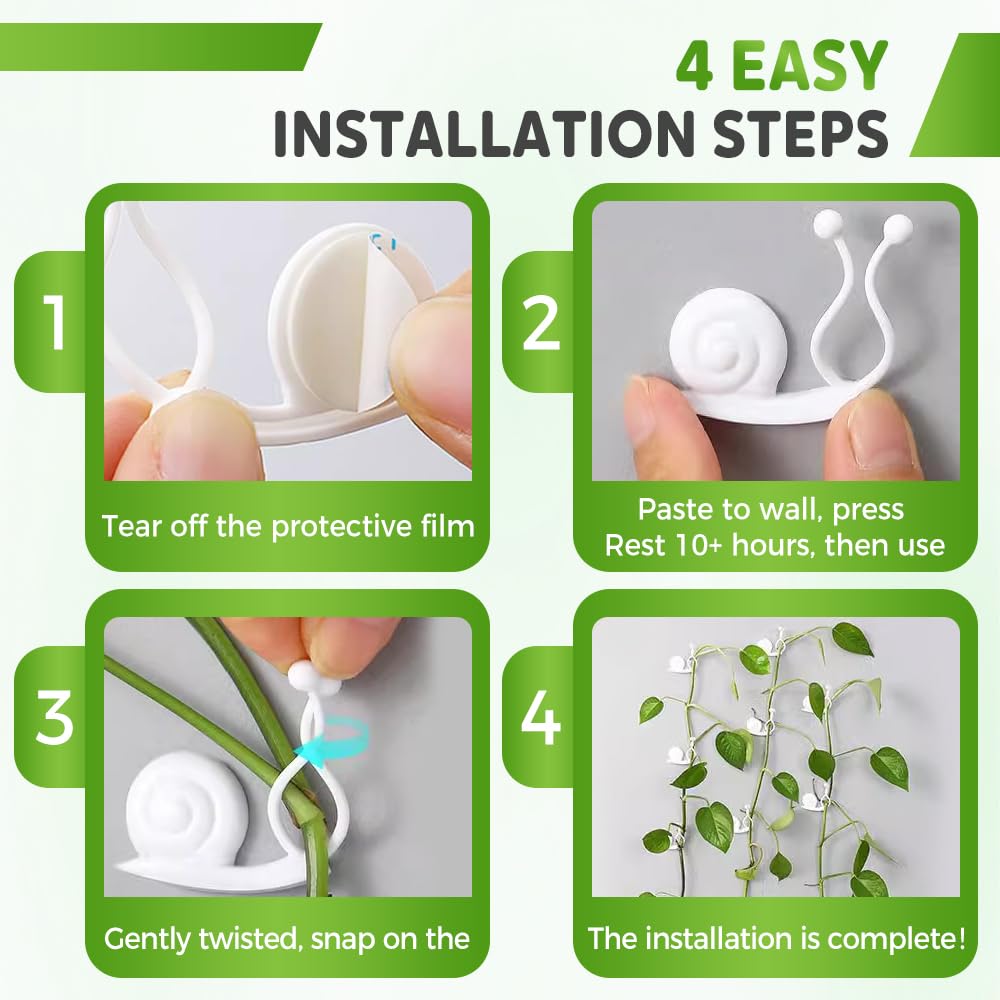 4 EASY
INSTALLATION STEPS

1

Tear off the protective film

2

Paste to wall, press
Rest 10+ hours, then use

3

Gently twisted, snap on the

4

The installation is complete!