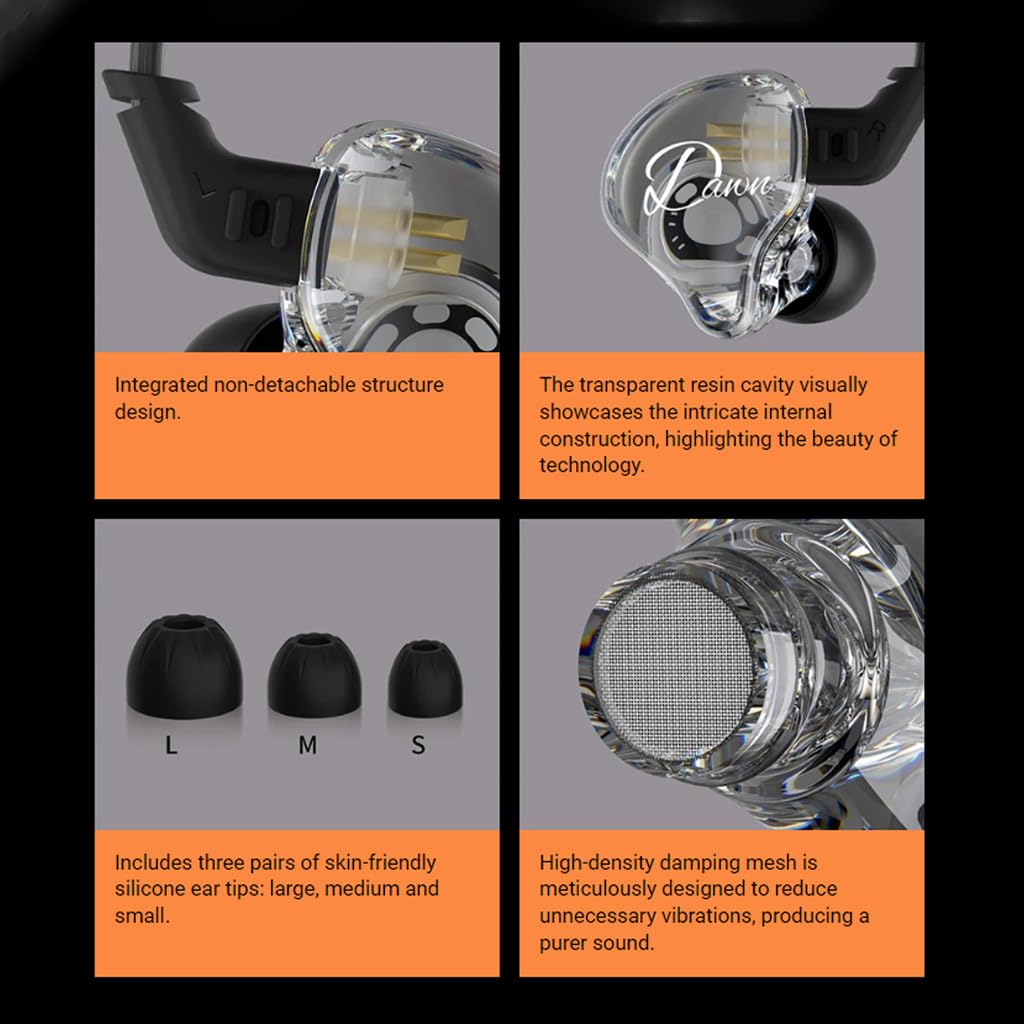 L

Integrated non-detachable structure design.

Dawn

R

The transparent resin cavity visually showcases the intricate internal construction, highlighting the beauty of technology.

L M S

Includes three pairs of skin-friendly silicone ear tips: large, medium and small.

High-density damping mesh is meticulously designed to reduce unnecessary vibrations, producing a purer sound.