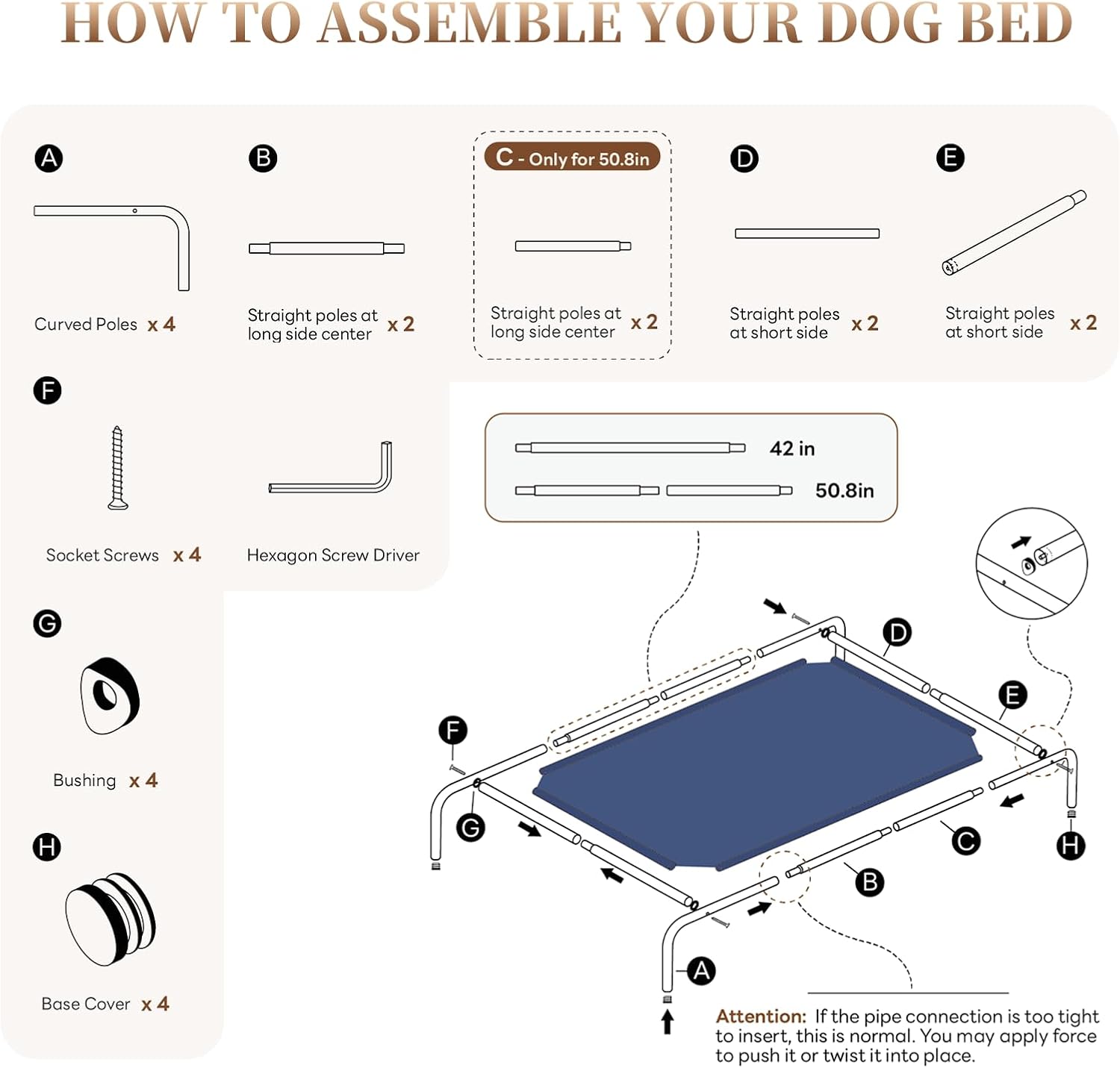 HOW TO ASSEMBLE YOUR DOG BED

A

Curved Poles x 4

B

Straight poles at long side center x 2

C - Only for 50.8in

Straight poles at long side center x 2

D

Straight poles at short side x 2

E

Straight poles at short side x 2

F

Socket Screws x 4

Hexagon Screw Driver

G

Bushing x 4

H

Base Cover x 4

42 in

50.8in

D

E

F

G

C

H

B

A

Attention: If the pipe connection is too tight to insert, this is normal. You may apply force to push it or twist it into place.