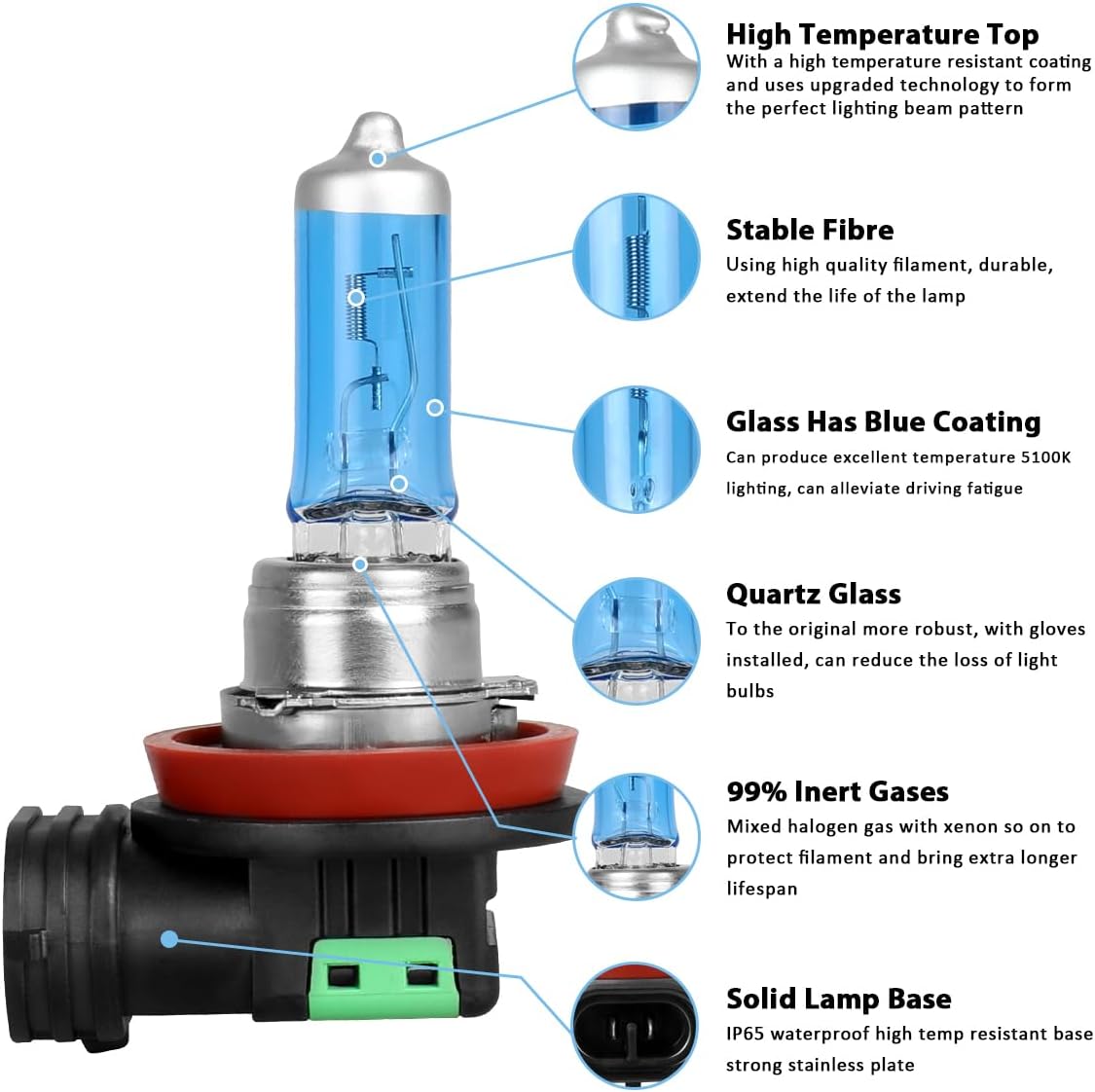 High Temperature Top
With a high temperature resistant coating and uses upgraded technology to form the perfect lighting beam pattern

Stable Fibre
Using high quality filament, durable, extend the life of the lamp

Glass Has Blue Coating
Can produce excellent temperature 5100K lighting, can alleviate driving fatigue

Quartz Glass
To the original more robust, with gloves installed, can reduce the loss of light bulbs

99% Inert Gases
Mixed halogen gas with xenon so on to protect filament and bring extra longer lifespan

Solid Lamp Base
IP65 waterproof high temp resistant base strong stainless plate