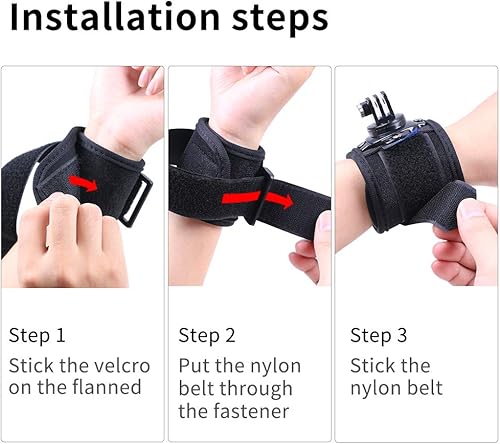 Installation steps

Step 1
Stick the velcro on the flanned

Step 2
Put the nylon belt through the fastener

Step 3
Stick the nylon belt