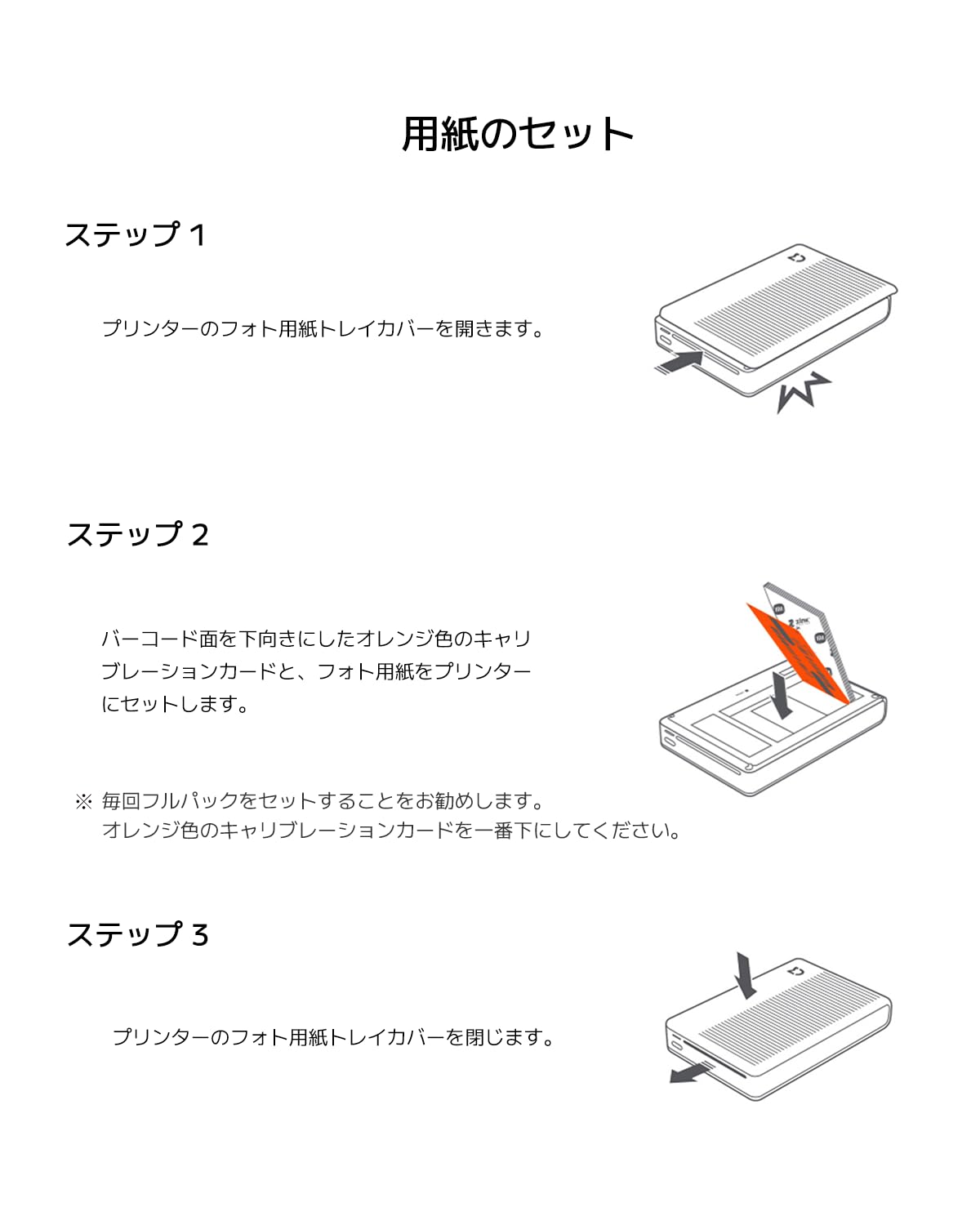 用紙のセット

ステップ 1

プリンターのフォト用紙トレイカバーを開きます。

ステップ 2

バーコード面を下向きにしたオレンジ色のキャリブレーションカードと、フォト用紙をプリンターにセットします。

zink

※ 毎回フルパックをセットすることをお勧めします。
オレンジ色のキャリブレーションカードを一番下にしてください。

ステップ 3

プリンターのフォト用紙トレイカバーを閉じます。