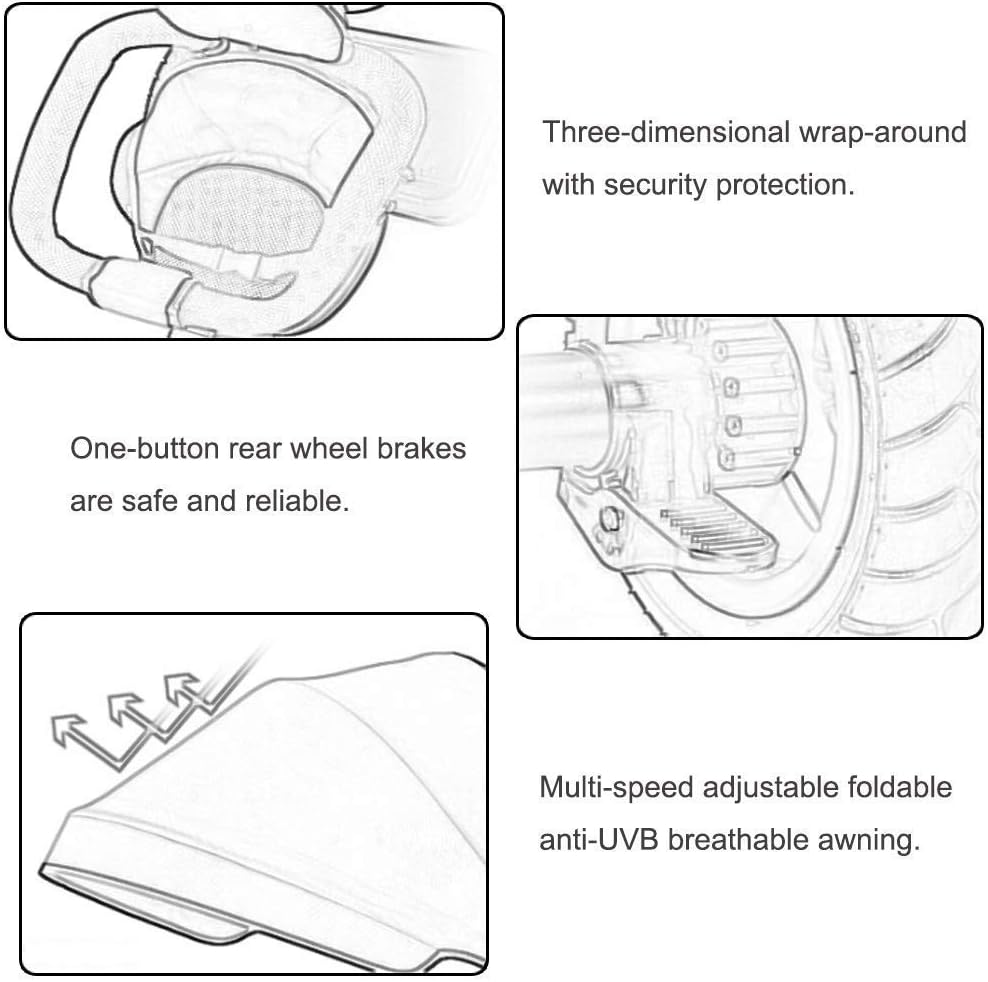 Three-dimensional wrap-around with security protection.

One-button rear wheel brakes are safe and reliable.

Multi-speed adjustable foldable anti-UVB breathable awning.