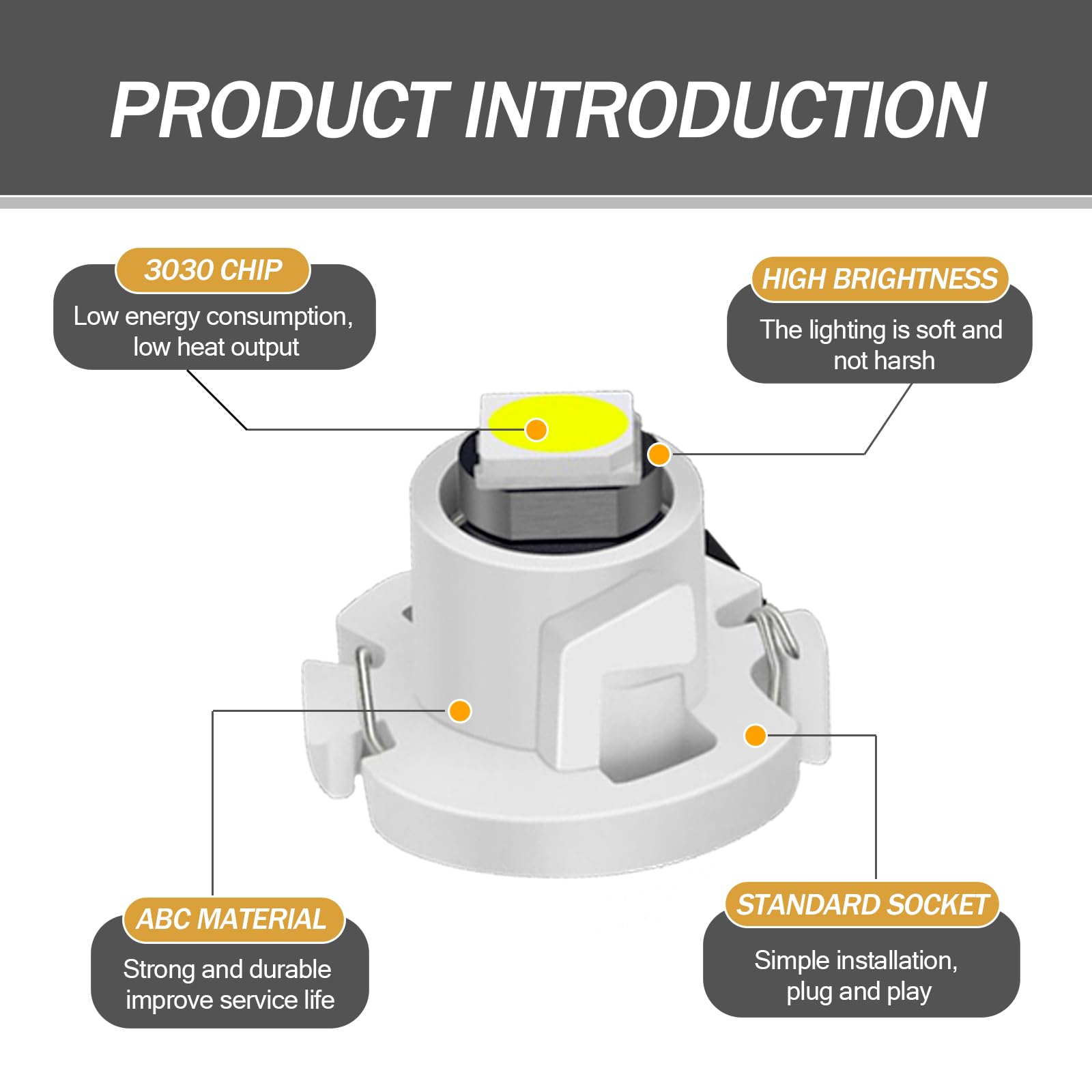 PRODUCT INTRODUCTION

3030 CHIP
Low energy consumption, low heat output

HIGH BRIGHTNESS
The lighting is soft and not harsh

ABC MATERIAL
Strong and durable improve service life

STANDARD SOCKET
Simple installation, plug and play