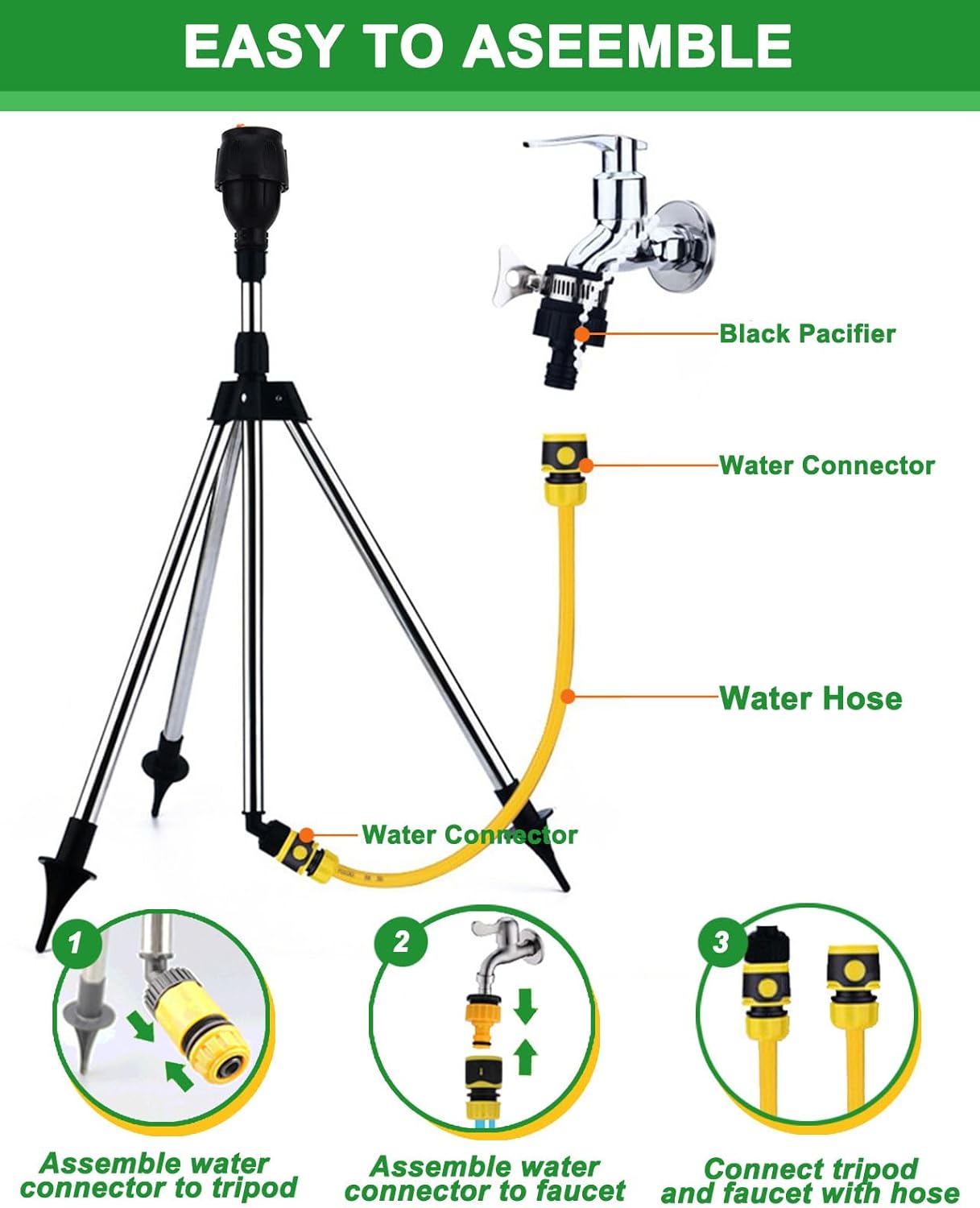 EASY TO ASEEMBLE

Black Pacifier

Water Connector

Water Hose

Water Connector

1

2

3

Assemble water connector to tripod

Assemble water connector to faucet

Connect tripod and faucet with hose