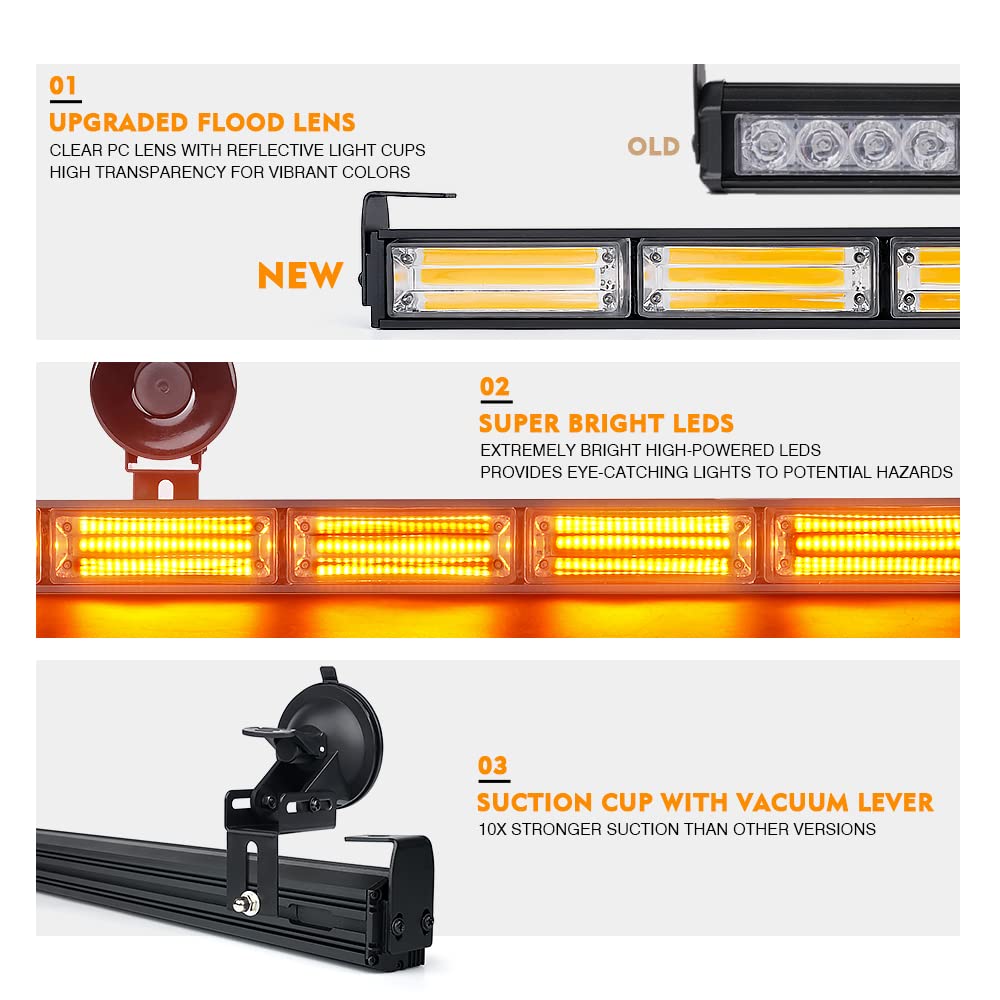 01
UPGRADED FLOOD LENS
CLEAR PC LENS WITH REFLECTIVE LIGHT CUPS
HIGH TRANSPARENCY FOR VIBRANT COLORS

OLD

NEW

02
SUPER BRIGHT LEDS
EXTREMELY BRIGHT HIGH-POWERED LEDS
PROVIDES EYE-CATCHING LIGHTS TO POTENTIAL HAZARDS

03
SUCTION CUP WITH VACUUM LEVER
10X STRONGER SUCTION THAN OTHER VERSIONS