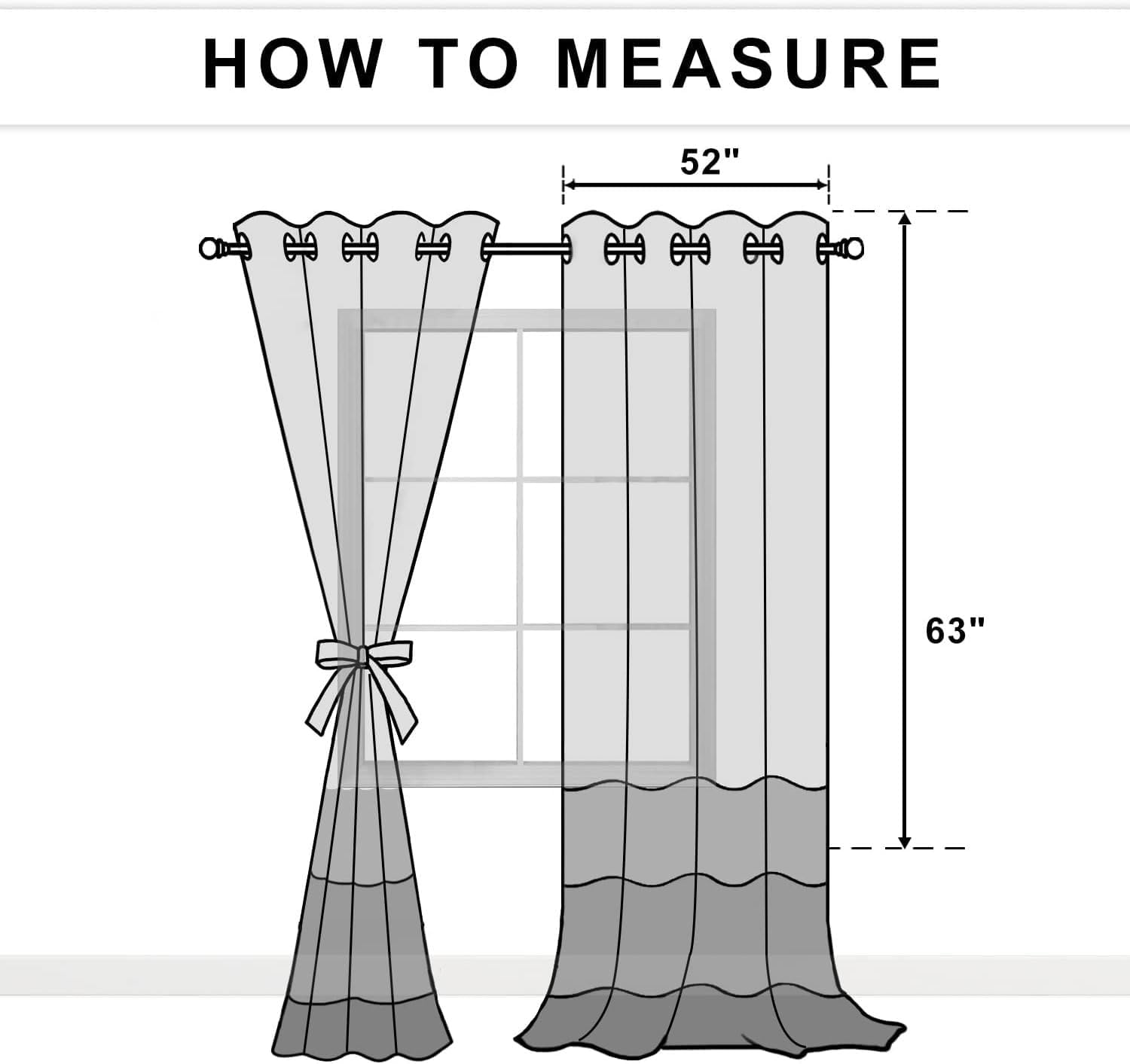 HOW TO MEASURE

52"

63"