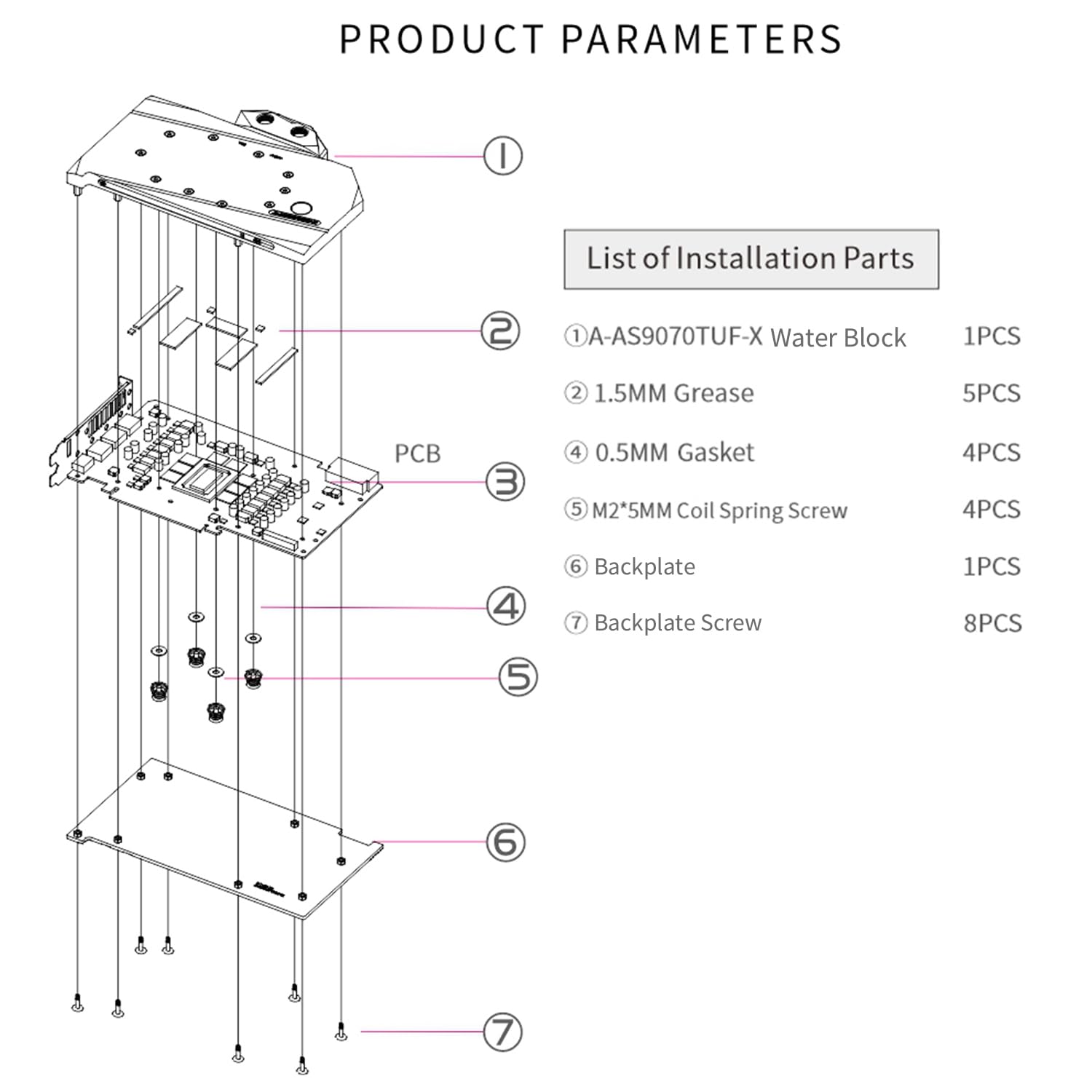 PRODUCT PARAMETERS

①

②

PCB

③

④

⑤

⑥

⑦

List of Installation Parts

| | |
|---|---|
| ①A-AS9070TUF-X Water Block | 1PCS |
| ② 1.5MM Grease | 5PCS |
| ④ 0.5MM Gasket | 4PCS |
| ⑤ M2*5MM Coil Spring Screw | 4PCS |
| ⑥ Backplate | 1PCS |
| ⑦ Backplate Screw | 8PCS |