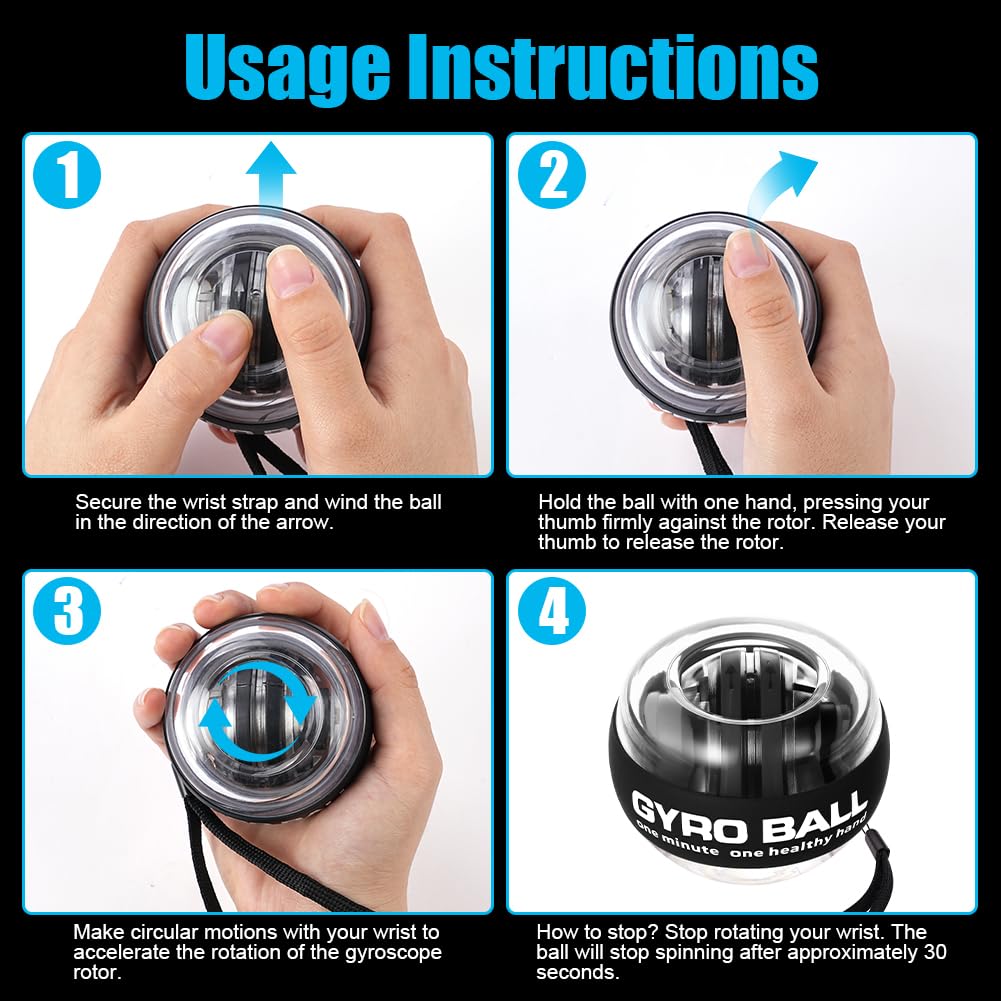 Usage Instructions

1

Secure the wrist strap and wind the ball in the direction of the arrow.

2

Hold the ball with one hand, pressing your thumb firmly against the rotor. Release your thumb to release the rotor.

3

Make circular motions with your wrist to accelerate the rotation of the gyroscope rotor.

4

GYRO BALL
one minute one healthy hand

How to stop? Stop rotating your wrist. The ball will stop spinning after approximately 30 seconds.