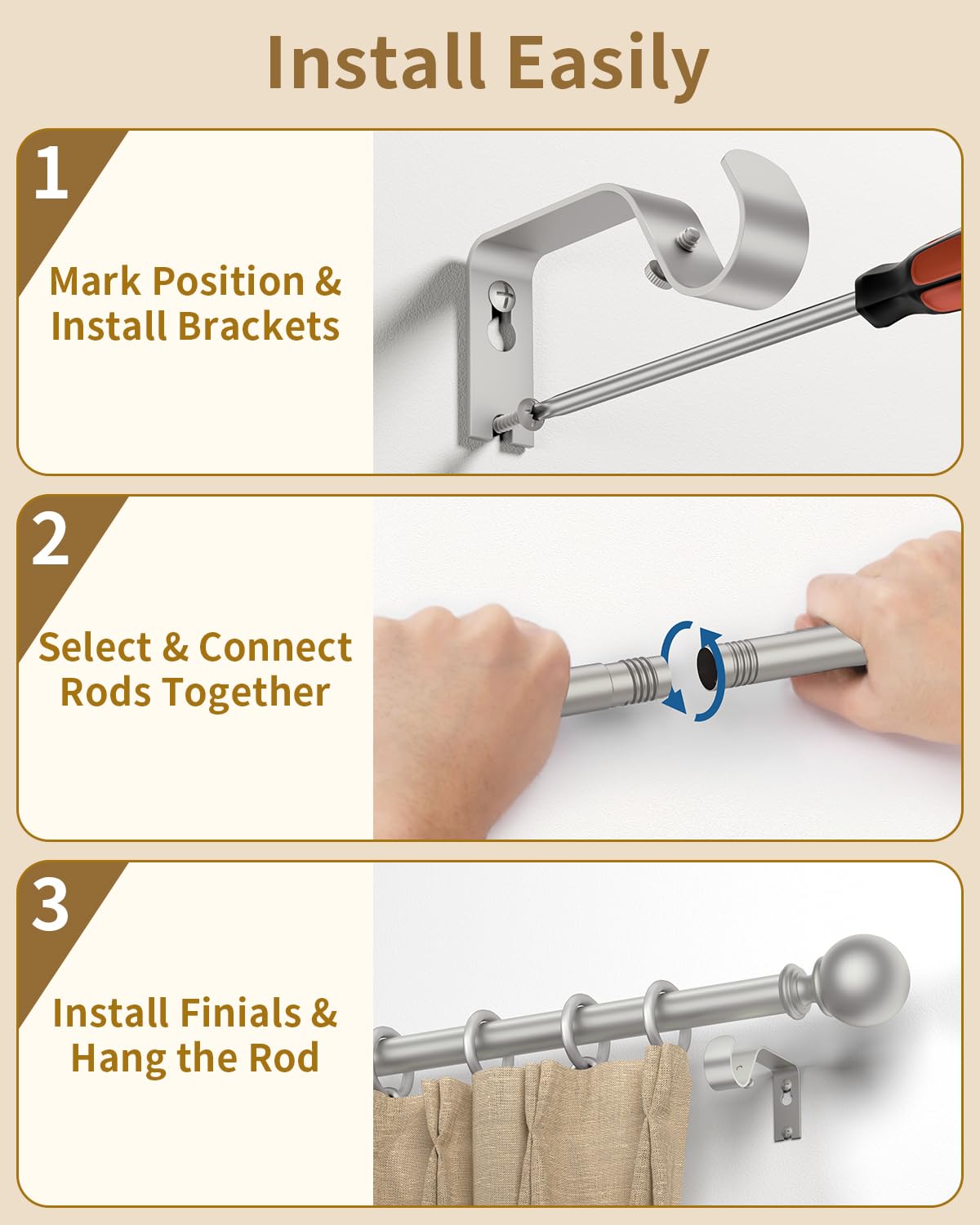 Install Easily

1

Mark Position & Install Brackets

2

Select & Connect Rods Together

3

Install Finials & Hang the Rod