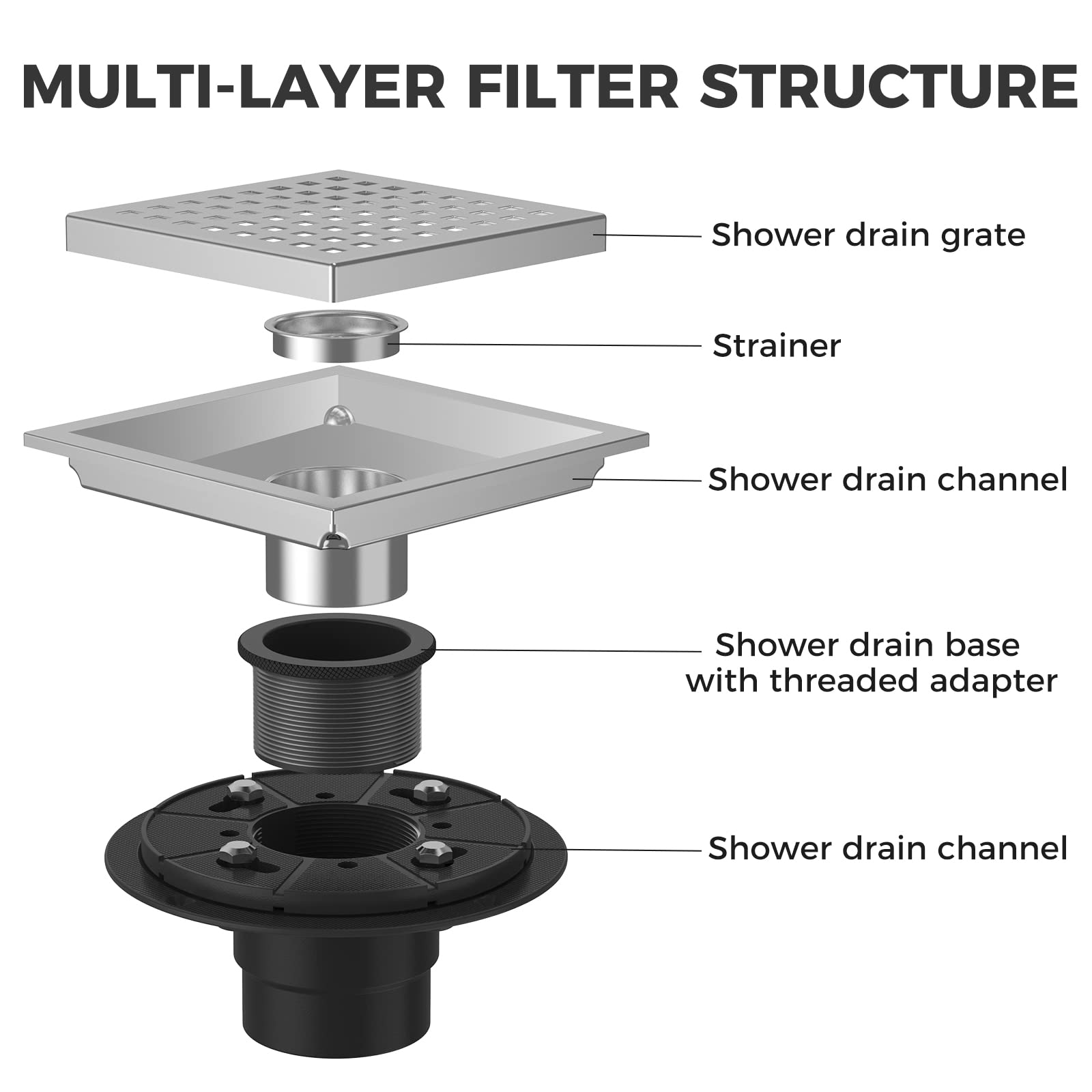 MULTI-LAYER FILTER STRUCTURE

Shower drain grate

Strainer

Shower drain channel

Shower drain base with threaded adapter

Shower drain channel