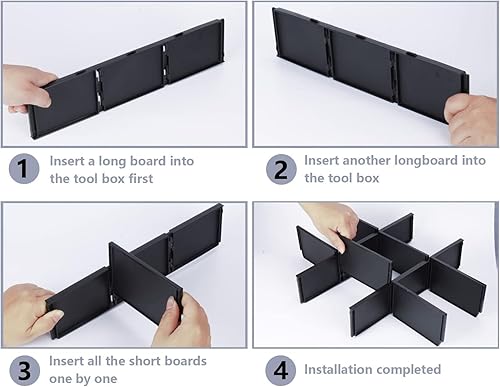 1 Insert a long board into the tool box first

2 Insert another longboard into the tool box

3 Insert all the short boards one by one

4 Installation completed