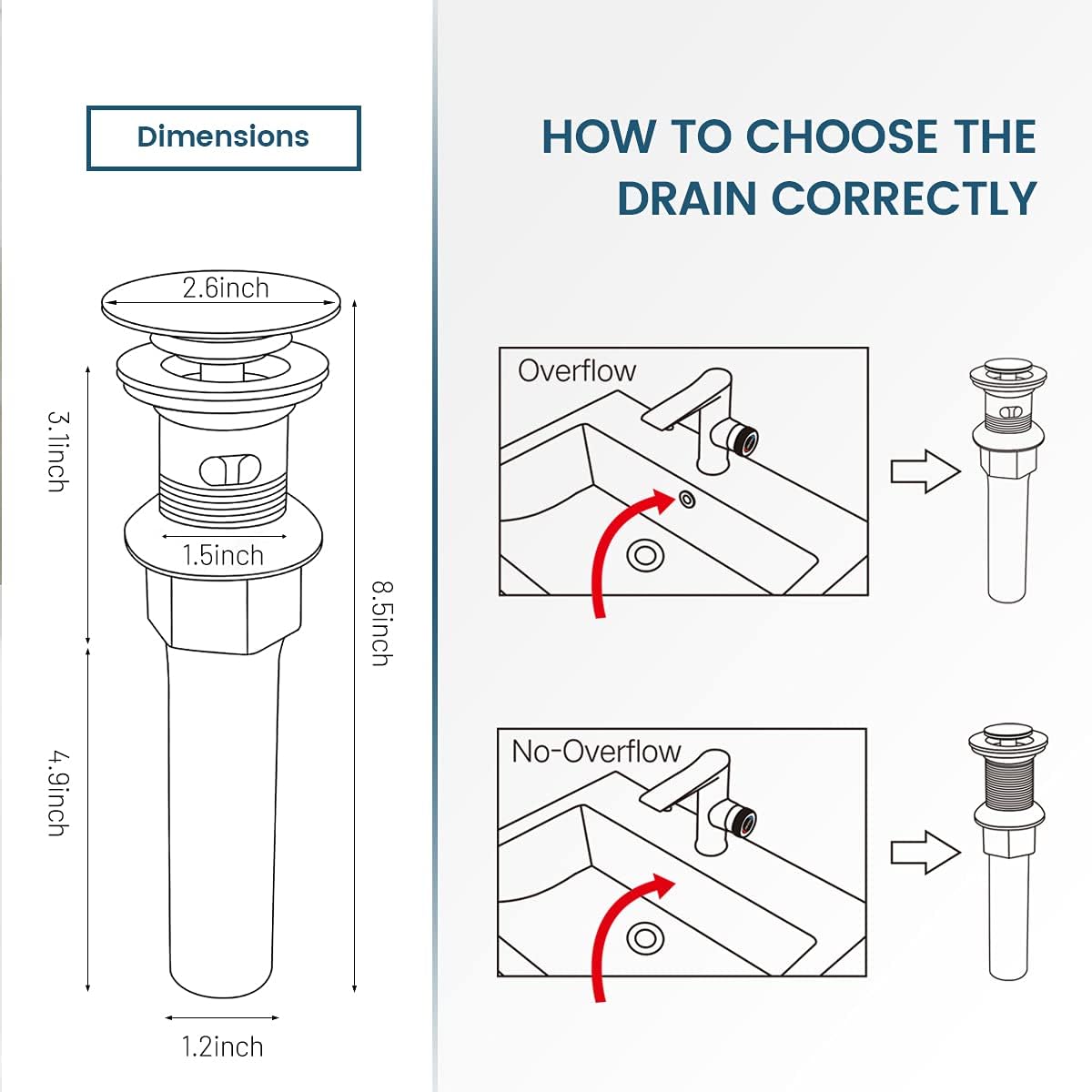 Dimensions

2.6inch

3.1inch

1.5inch

8.5inch

4.9inch

1.2inch

HOW TO CHOOSE THE DRAIN CORRECTLY

Overflow

No-Overflow