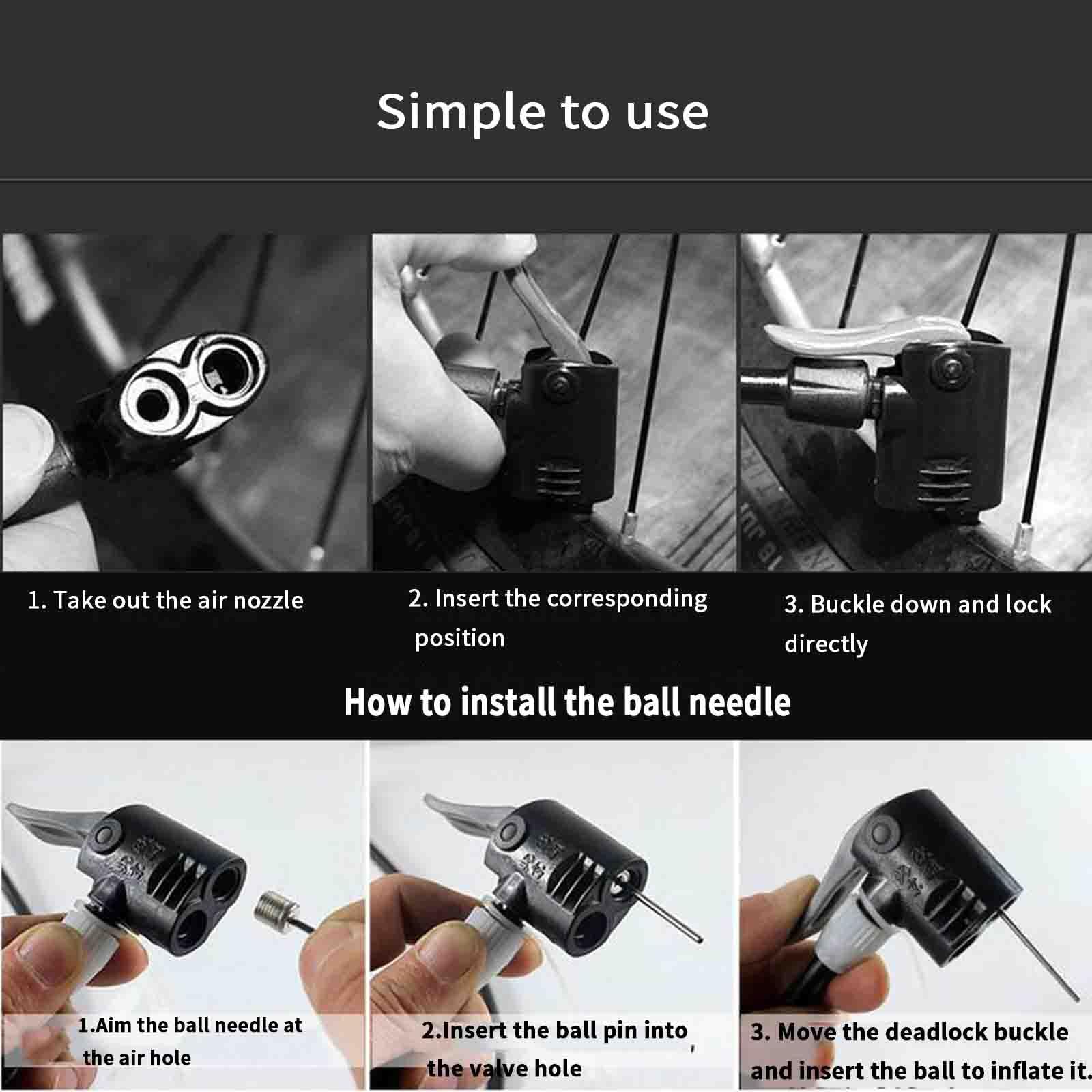 Simple to use

1. Take out the air nozzle

2. Insert the corresponding position

3. Buckle down and lock directly

How to install the ball needle

1.Aim the ball needle at the air hole

2.Insert the ball pin into the valve hole

3. Move the deadlock buckle and insert the ball to inflate it.