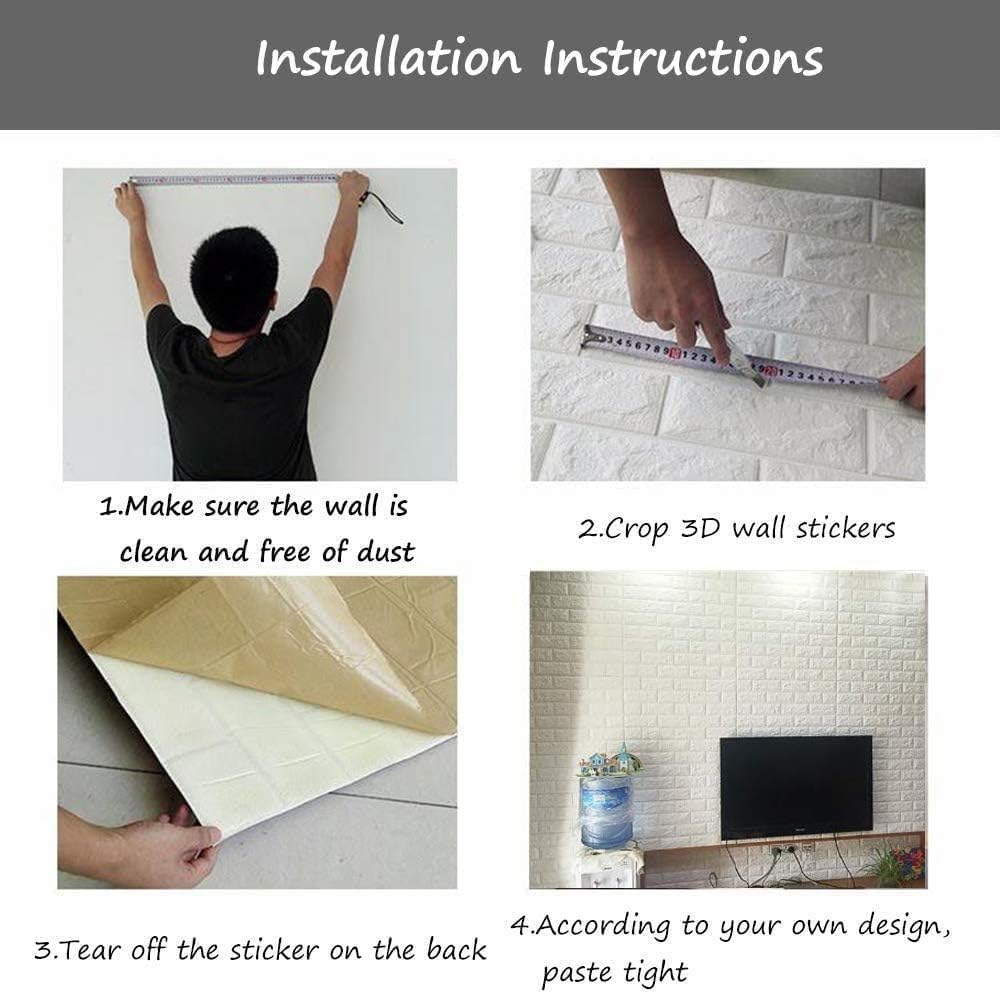 Installation Instructions

1.Make sure the wall is clean and free of dust

2.Crop 3D wall stickers

3.Tear off the sticker on the back

4.According to your own design, paste tight