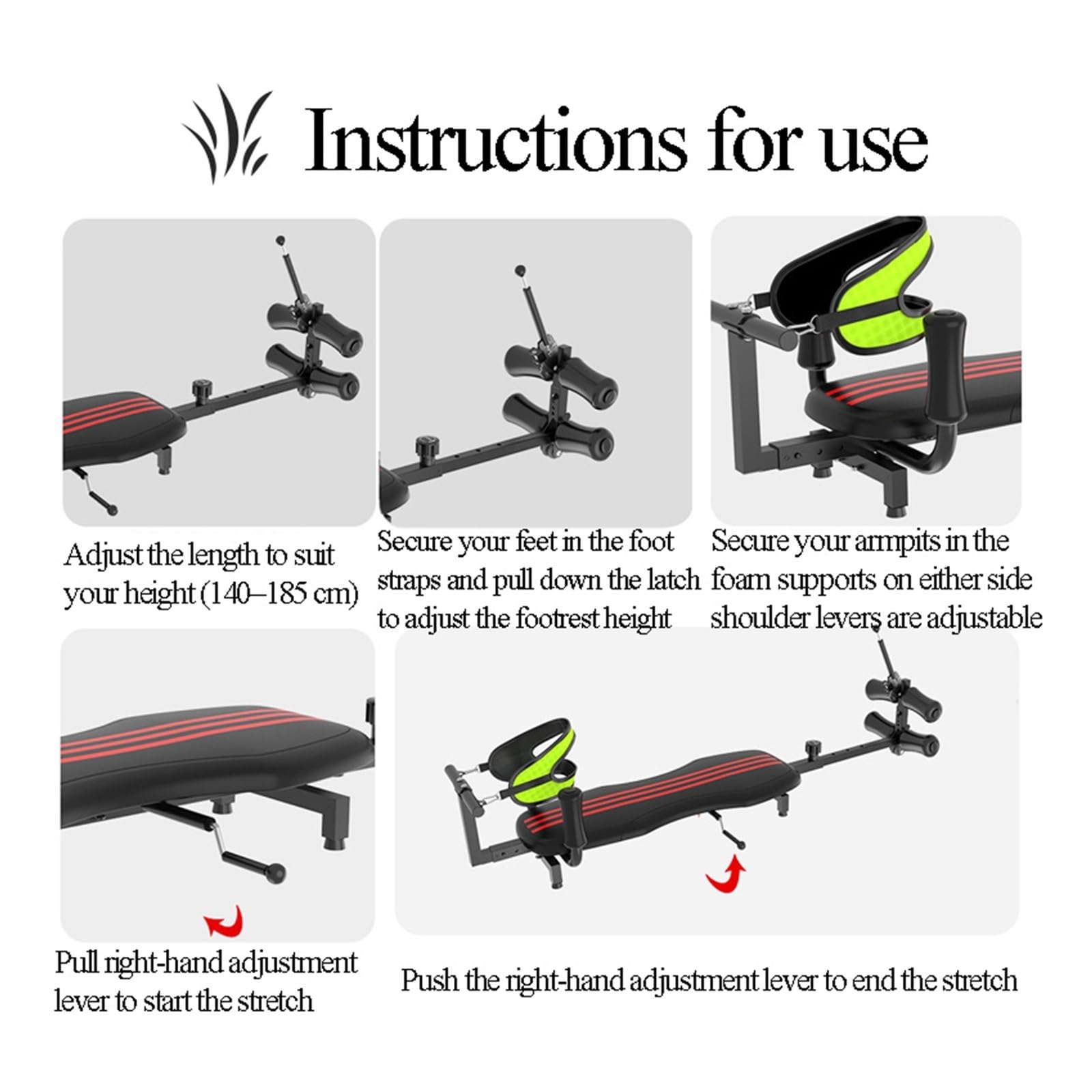 Instructions for use

Adjust the length to suit your height (140–185 cm)

Secure your feet in the foot straps and pull down the latch to adjust the footrest height

Secure your armpits in the foam supports on either side shoulder levers are adjustable

Pull right-hand adjustment lever to start the stretch

Push the right-hand adjustment lever to end the stretch