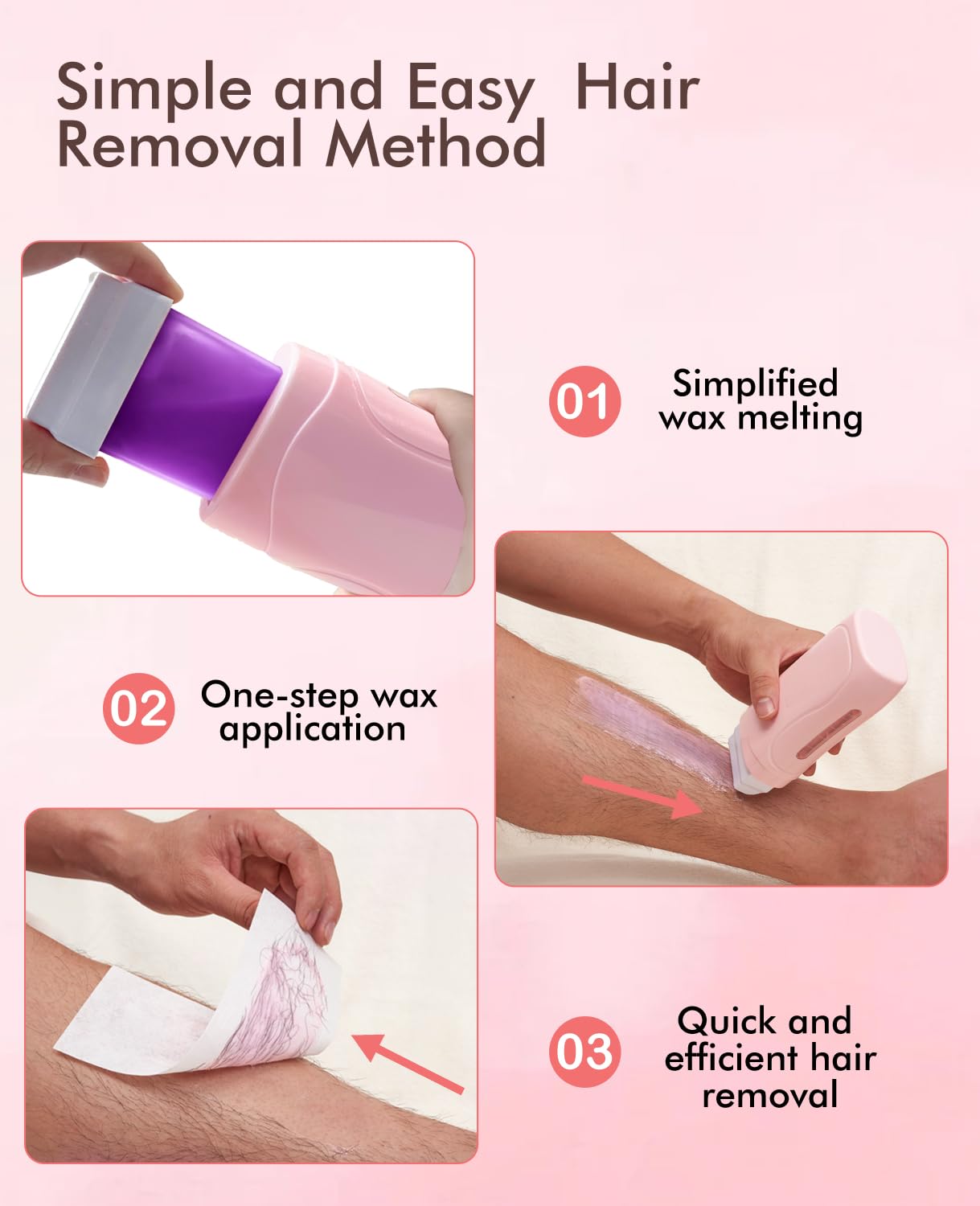 Simple and Easy Hair Removal Method

01 Simplified wax melting

02 One-step wax application

03 Quick and efficient hair removal