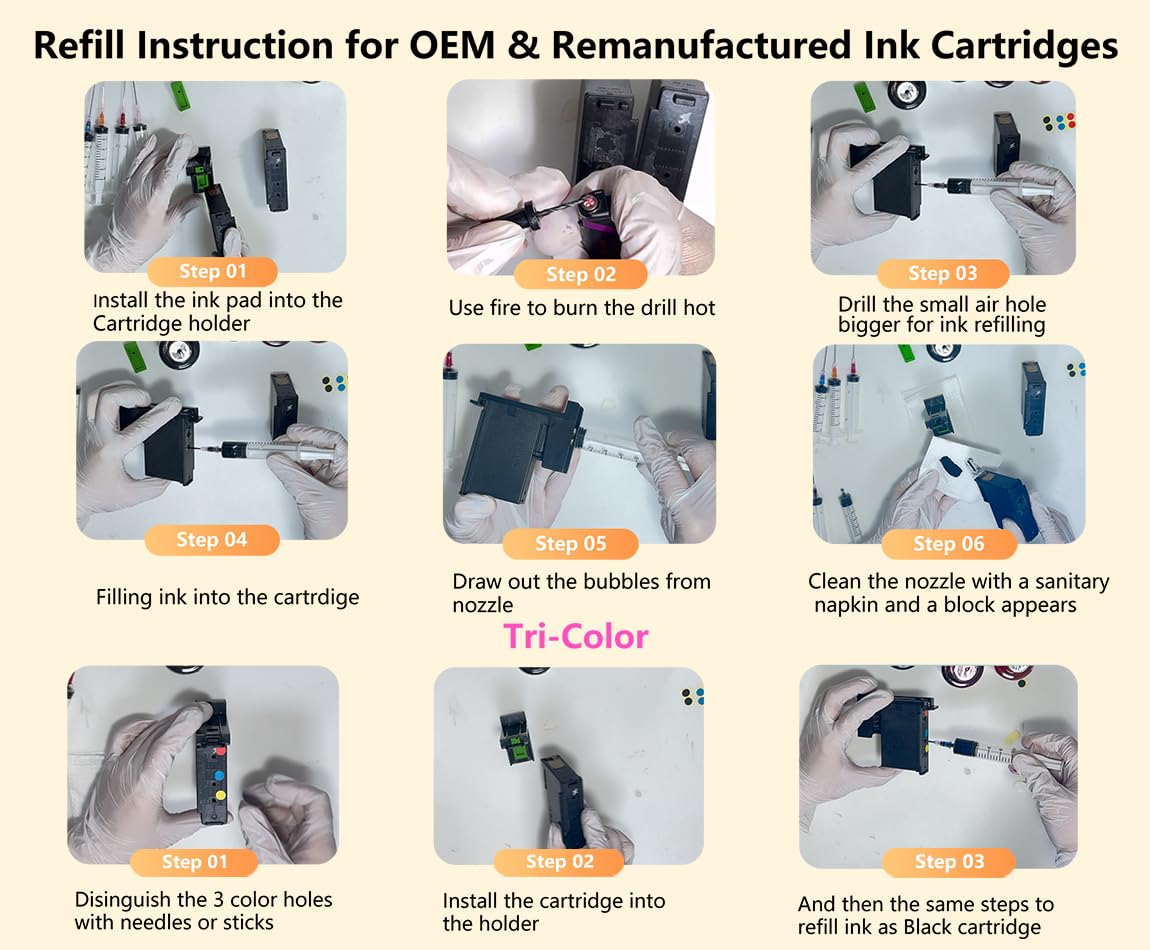 Refill Instruction for OEM & Remanufactured Ink Cartridges

Step 01
Install the ink pad into the Cartridge holder

Step 02
Use fire to burn the drill hot

Step 03
Drill the small air hole bigger for ink refilling

Step 04
Filling ink into the cartrdige

Step 05
Draw out the bubbles from nozzle

Step 06
Clean the nozzle with a sanitary napkin and a block appears

Tri-Color

Step 01
Disinguish the 3 color holes with needles or sticks

Step 02
Install the cartridge into the holder

Step 03
And then the same steps to refill ink as Black cartridge