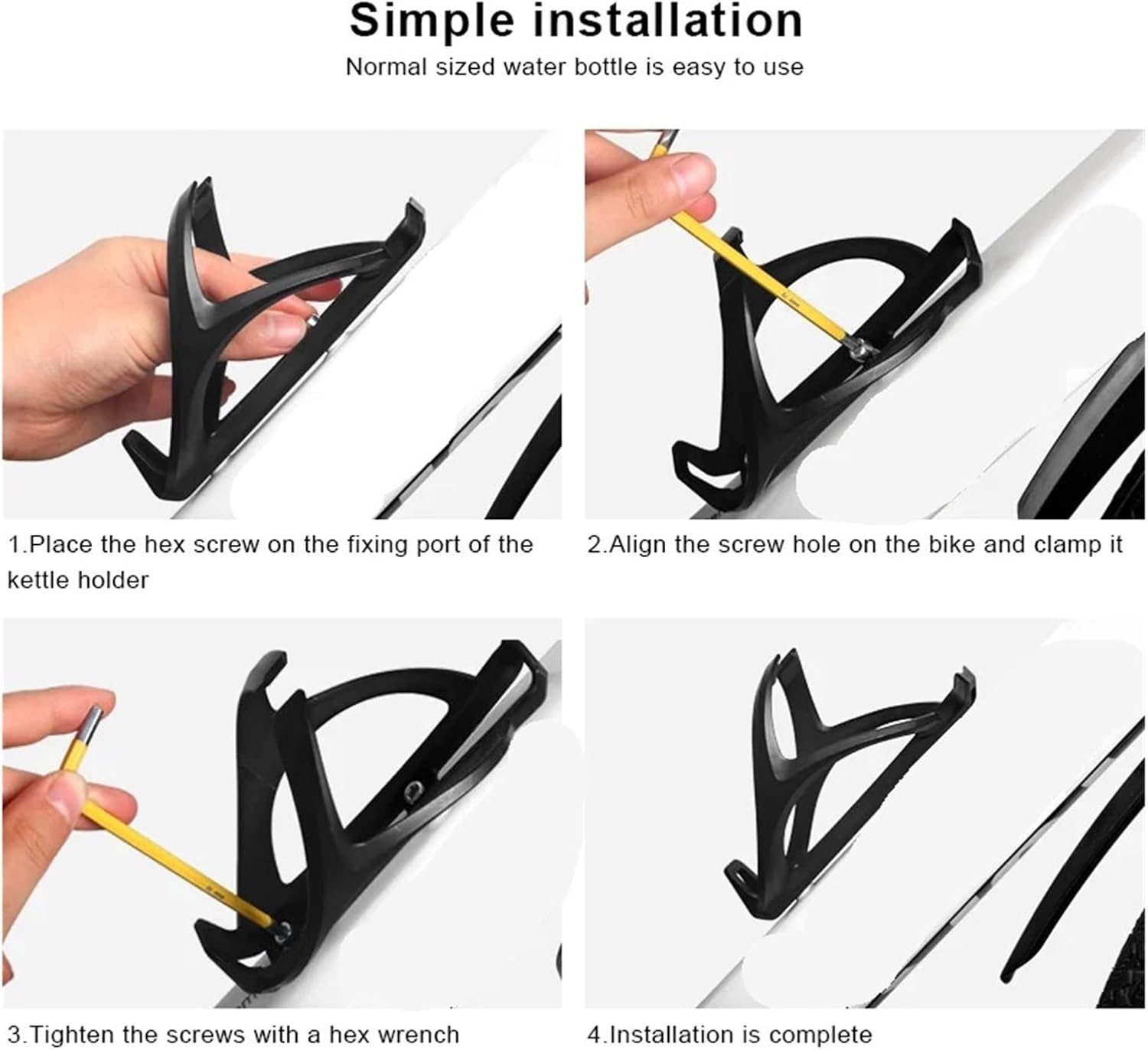 Simple installation

Normal sized water bottle is easy to use

1.Place the hex screw on the fixing port of the kettle holder

2.Align the screw hole on the bike and clamp it

3.Tighten the screws with a hex wrench

4.Installation is complete