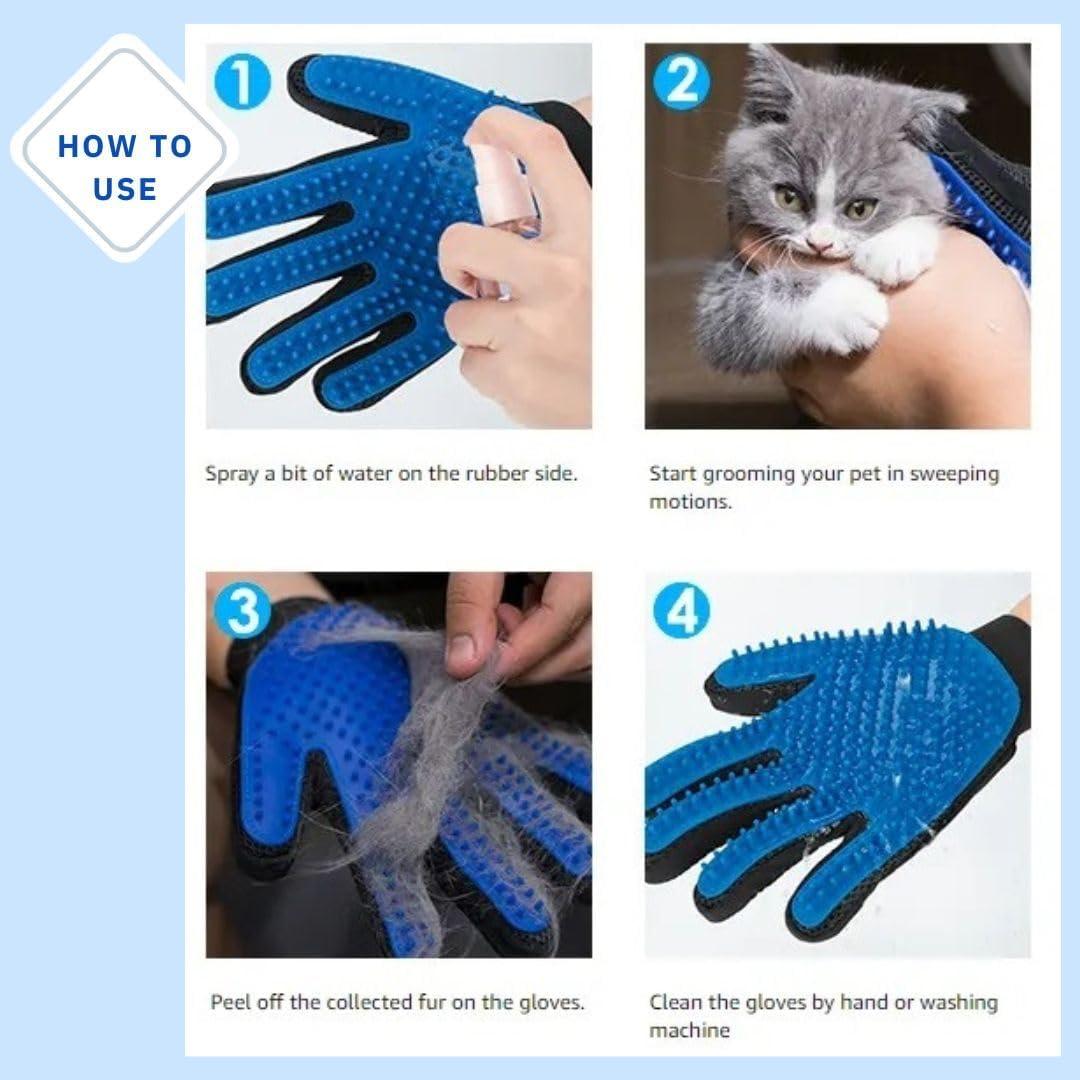 HOW TO USE

1

Spray a bit of water on the rubber side.

2

Start grooming your pet in sweeping motions.

3

Peel off the collected fur on the gloves.

4

Clean the gloves by hand or washing machine