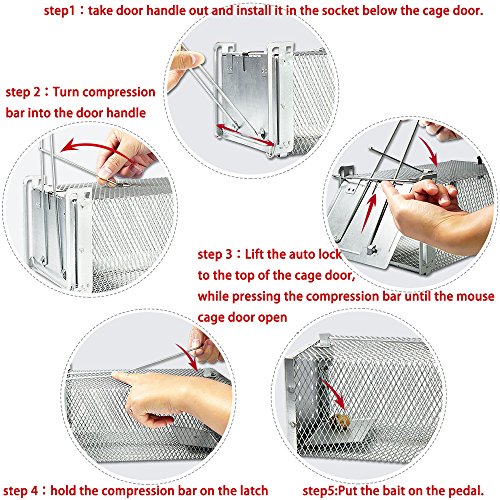 step1：take door handle out and install it in the socket below the cage door.

step 2：Turn compression bar into the door handle

step 3：Lift the auto lock to the top of the cage door, while pressing the compression bar until the mouse cage door open

step 4：hold the compression bar on the latch

step5:Put the bait on the pedal.