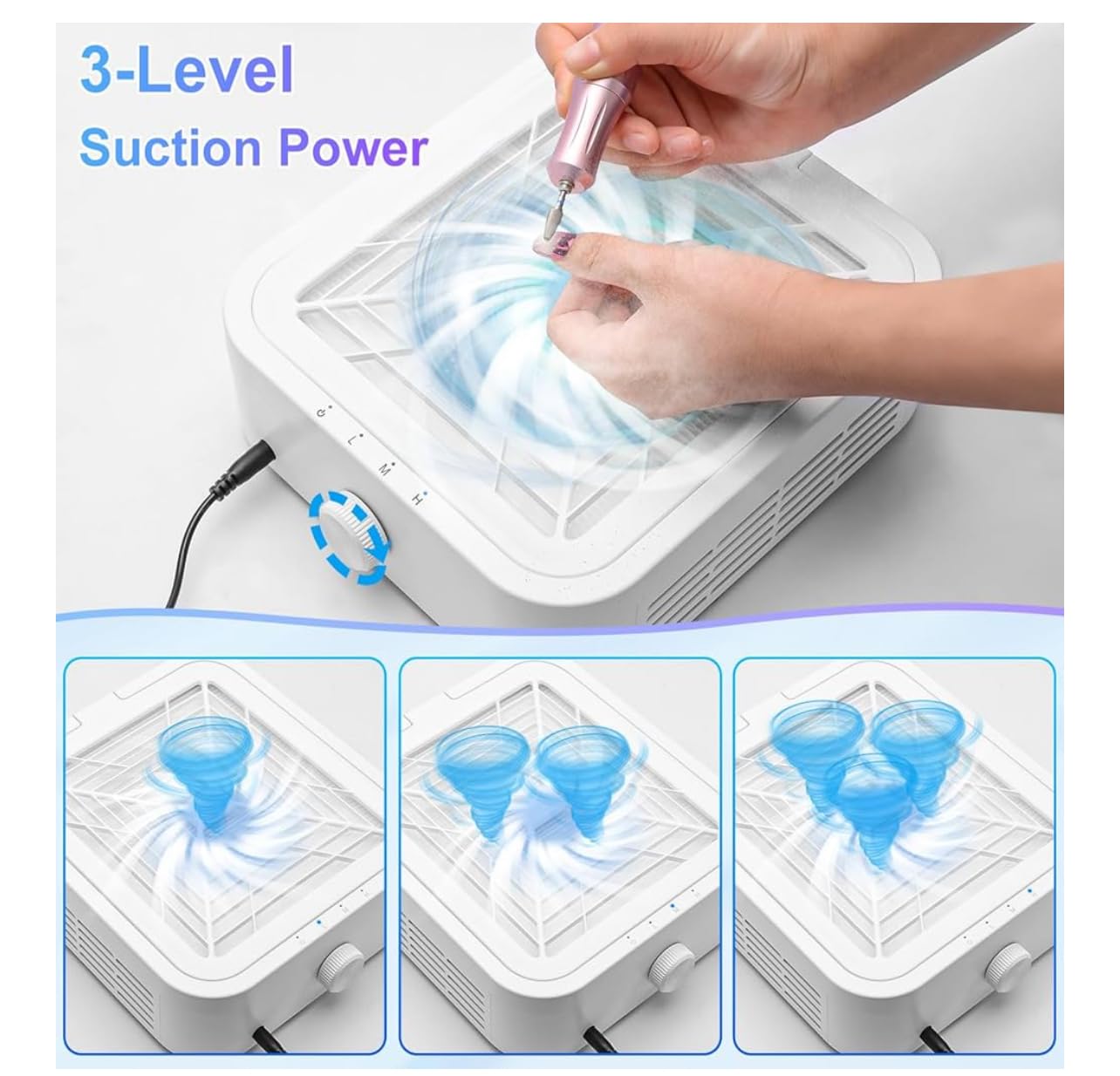 3-Level
Suction Power

L
M
H