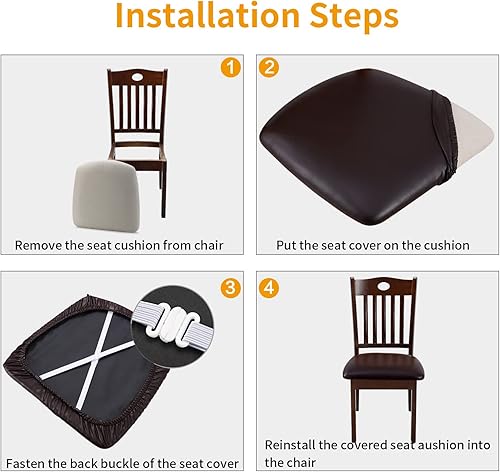 Installation Steps

1

Remove the seat cushion from chair

2

Put the seat cover on the cushion

3

Fasten the back buckle of the seat cover

4

Reinstall the covered seat aushion into the chair