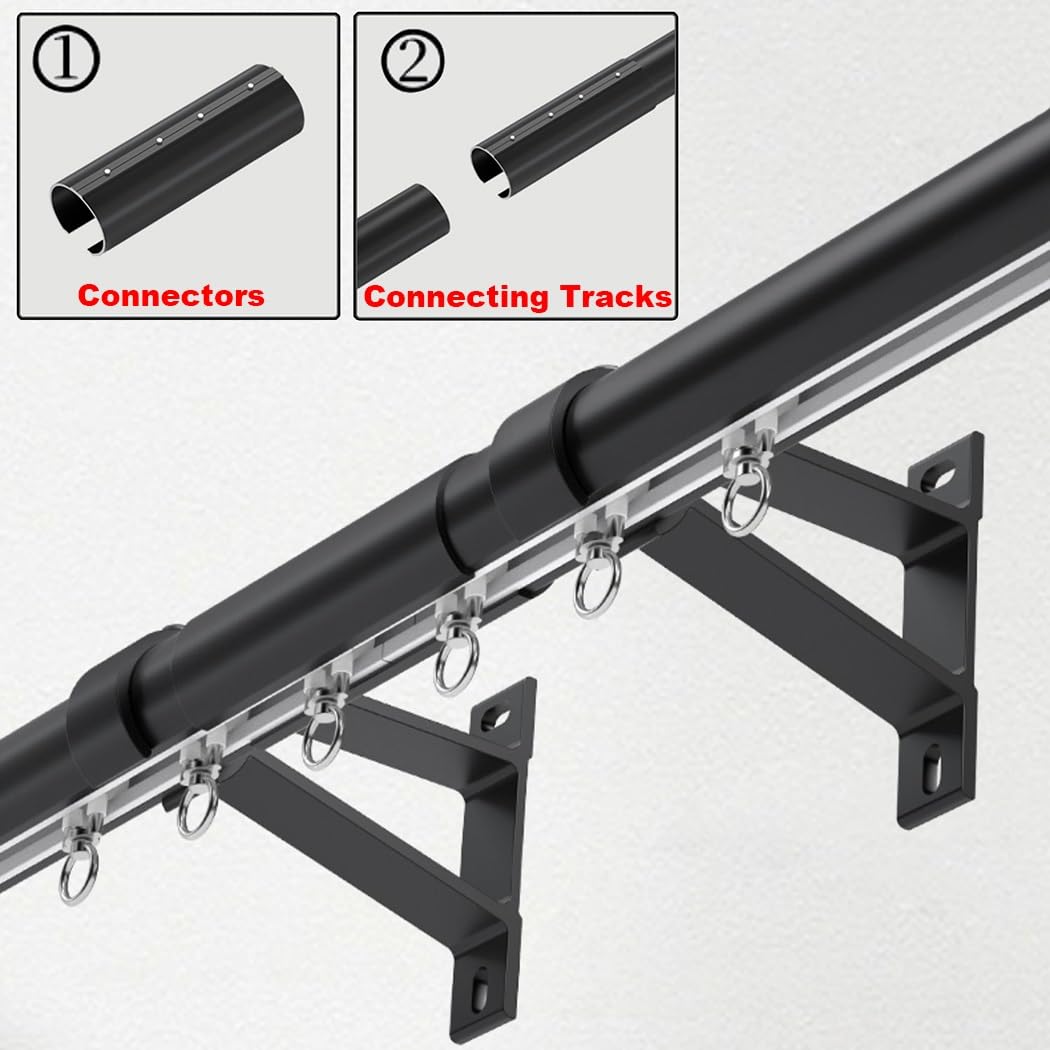 ①
Connectors

②
Connecting Tracks