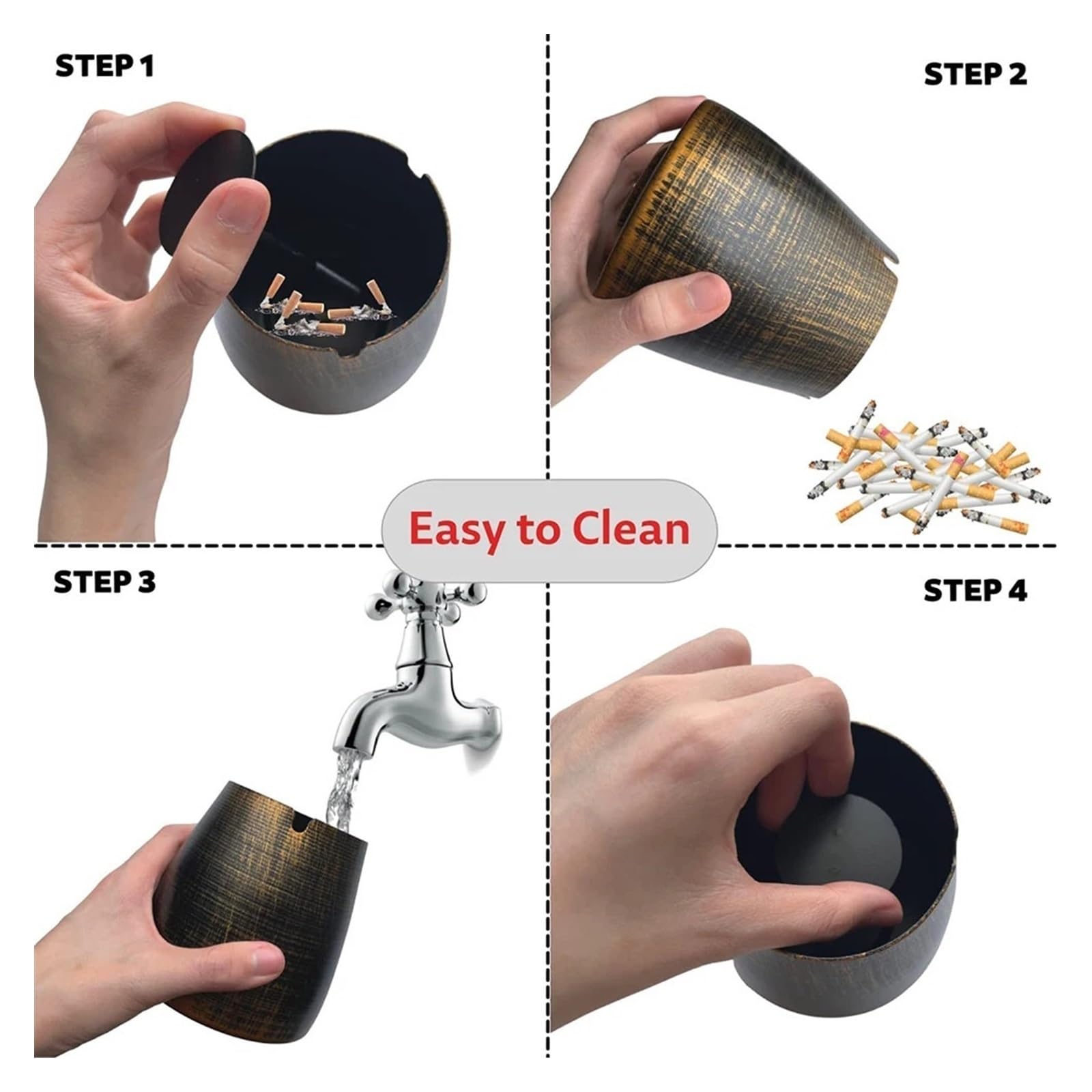 STEP 1

STEP 2

Easy to Clean

STEP 3

STEP 4