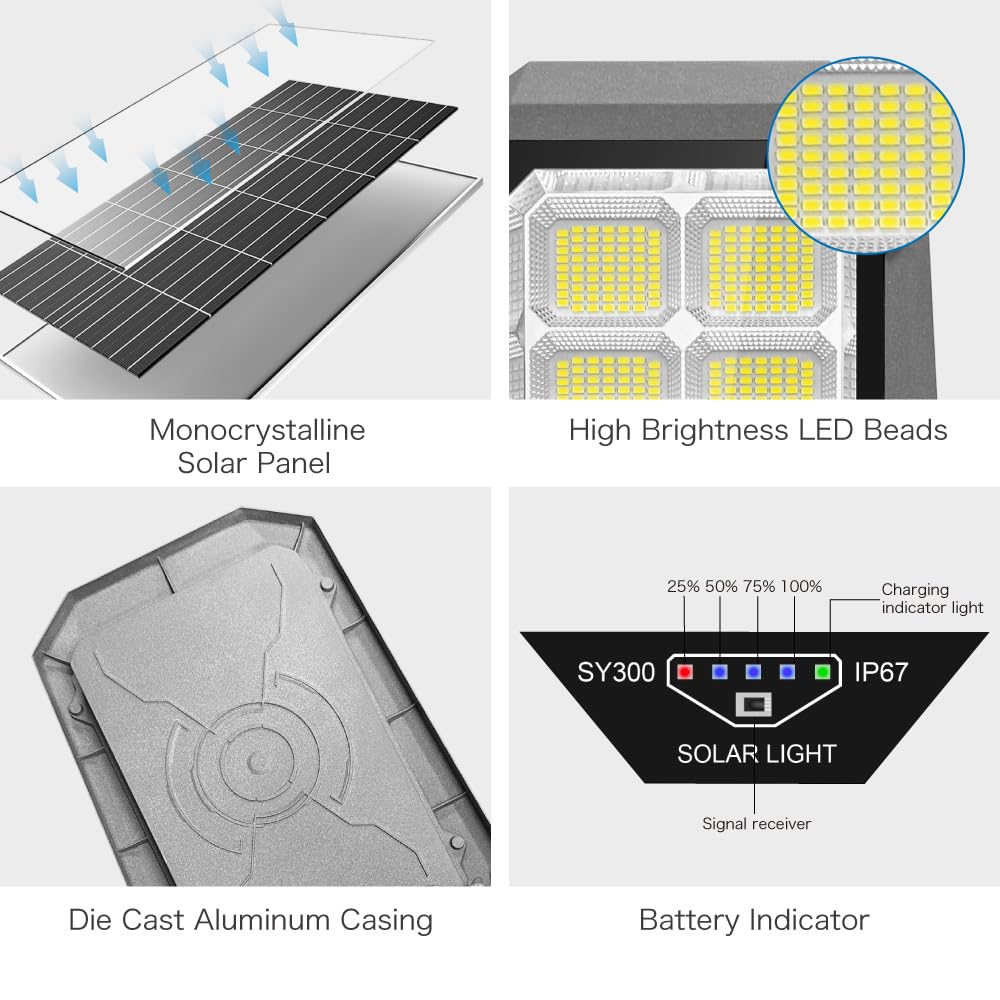 Monocrystalline Solar Panel

High Brightness LED Beads

Die Cast Aluminum Casing

25% 50% 75% 100%

Charging indicator light

SY300

IP67

SOLAR LIGHT

Signal receiver

Battery Indicator