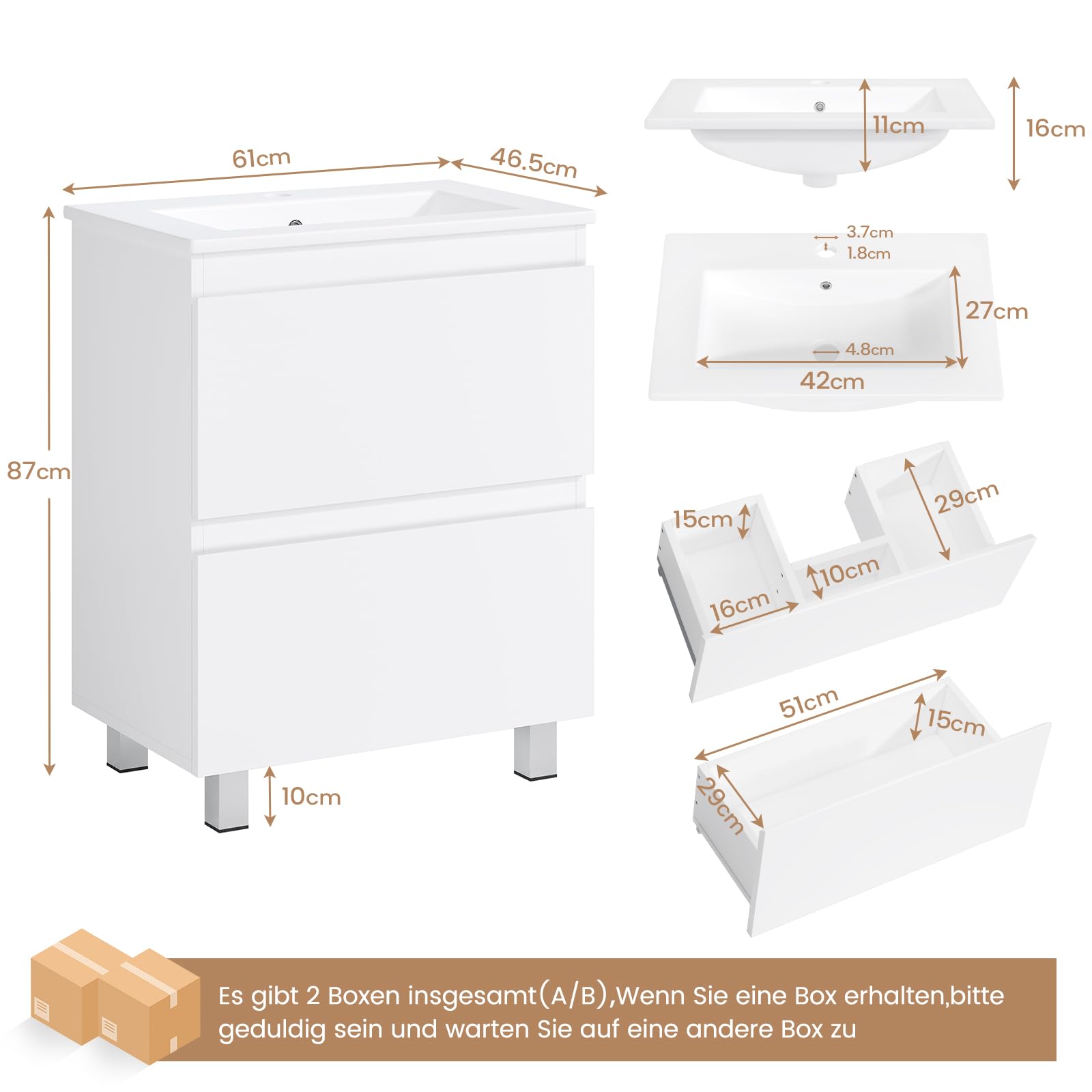 61cm
46.5cm
87cm
10cm
11cm
16cm
3.7cm
1.8cm
27cm
4.8cm
42cm
15cm
29cm
10cm
16cm
51cm
15cm
29cm

Es gibt 2 Boxen insgesamt(A/B),Wenn Sie eine Box erhalten,bitte geduldig sein und warten Sie auf eine andere Box zu