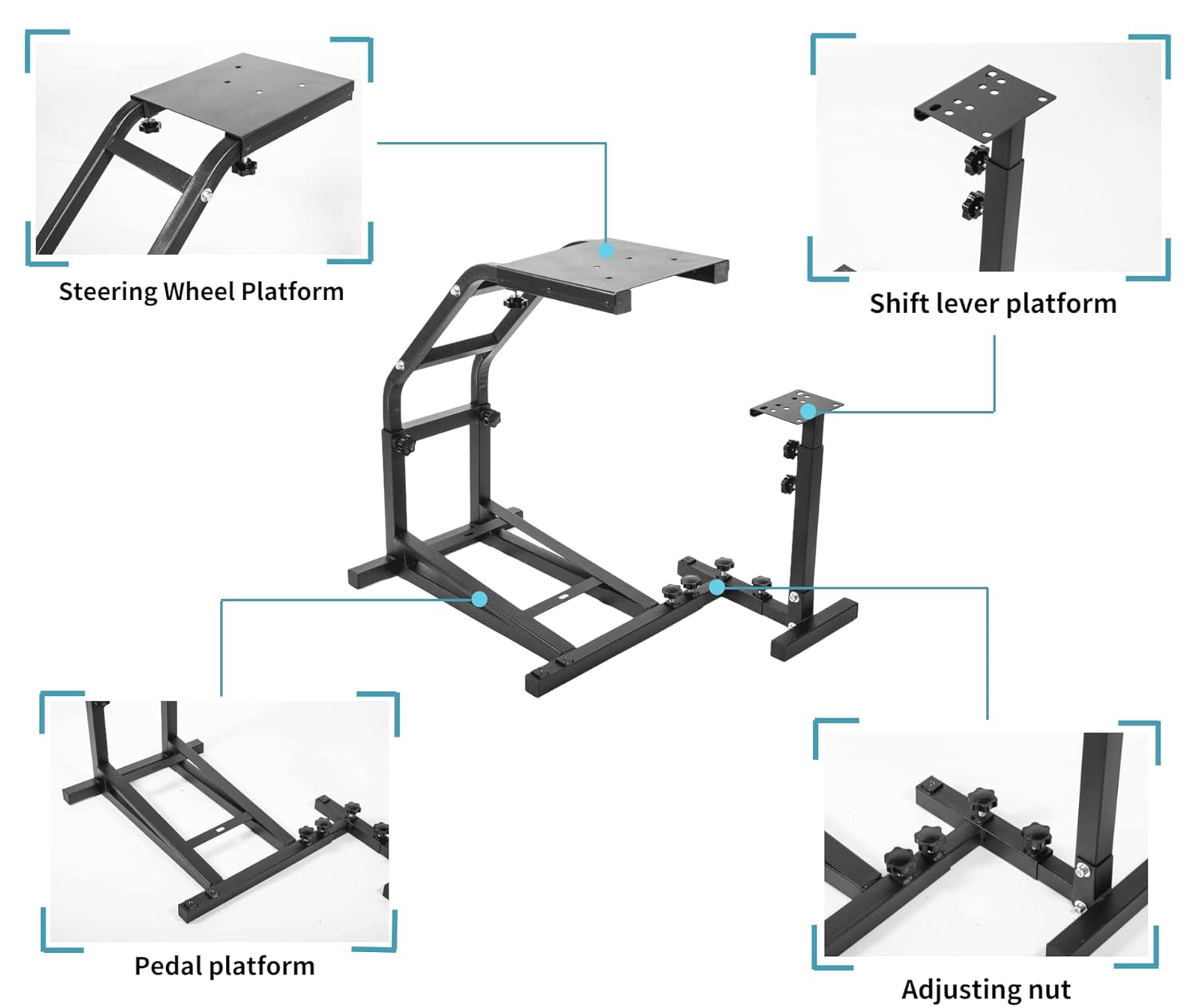 Steering Wheel Platform

Shift lever platform

Pedal platform

Adjusting nut