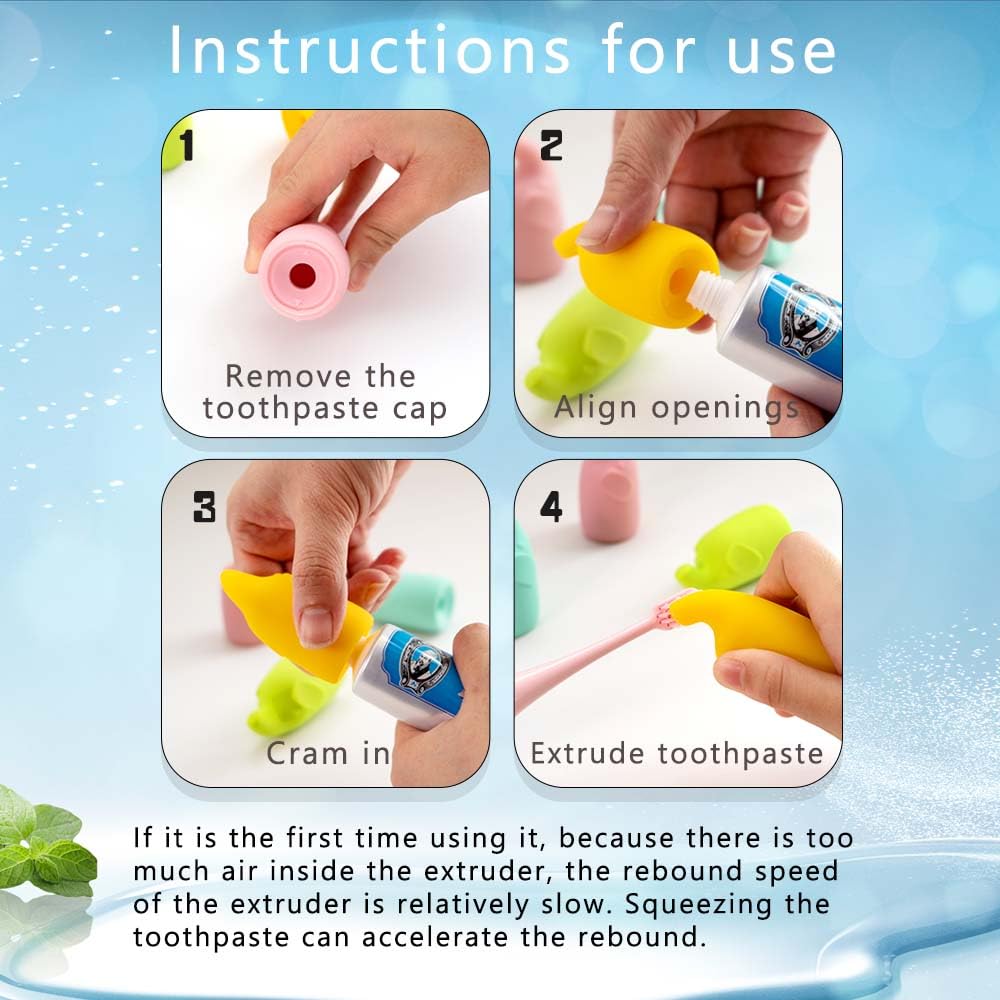 Instructions for use

1

Remove the toothpaste cap

2

Align openings

3

Cram in

4

Extrude toothpaste

If it is the first time using it, because there is too much air inside the extruder, the rebound speed of the extruder is relatively slow. Squeezing the toothpaste can accelerate the rebound.