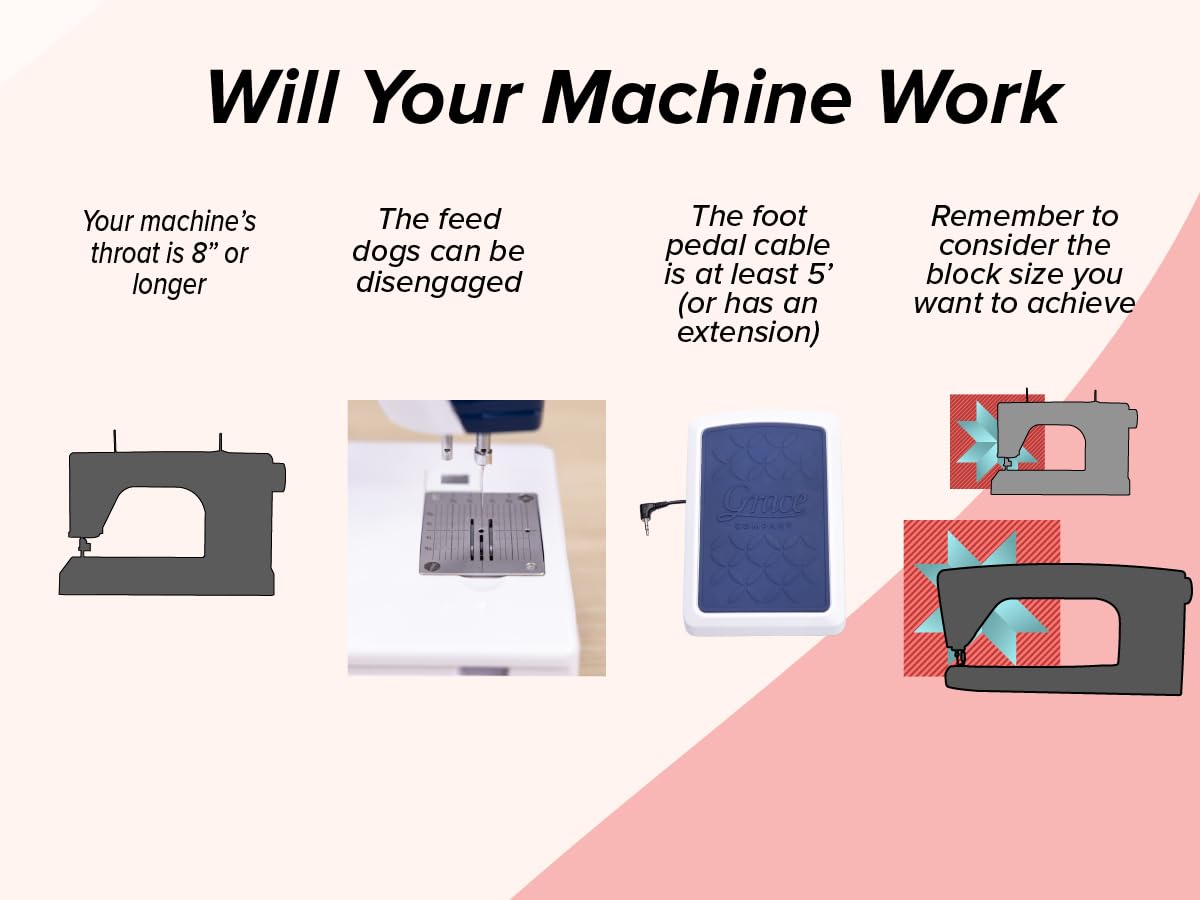 Will Your Machine Work

Your machine's throat is 8" or longer

The feed dogs can be disengaged

The foot pedal cable is at least 5' (or has an extension)

Remember to consider the block size you want to achieve

Grace
COMPANY