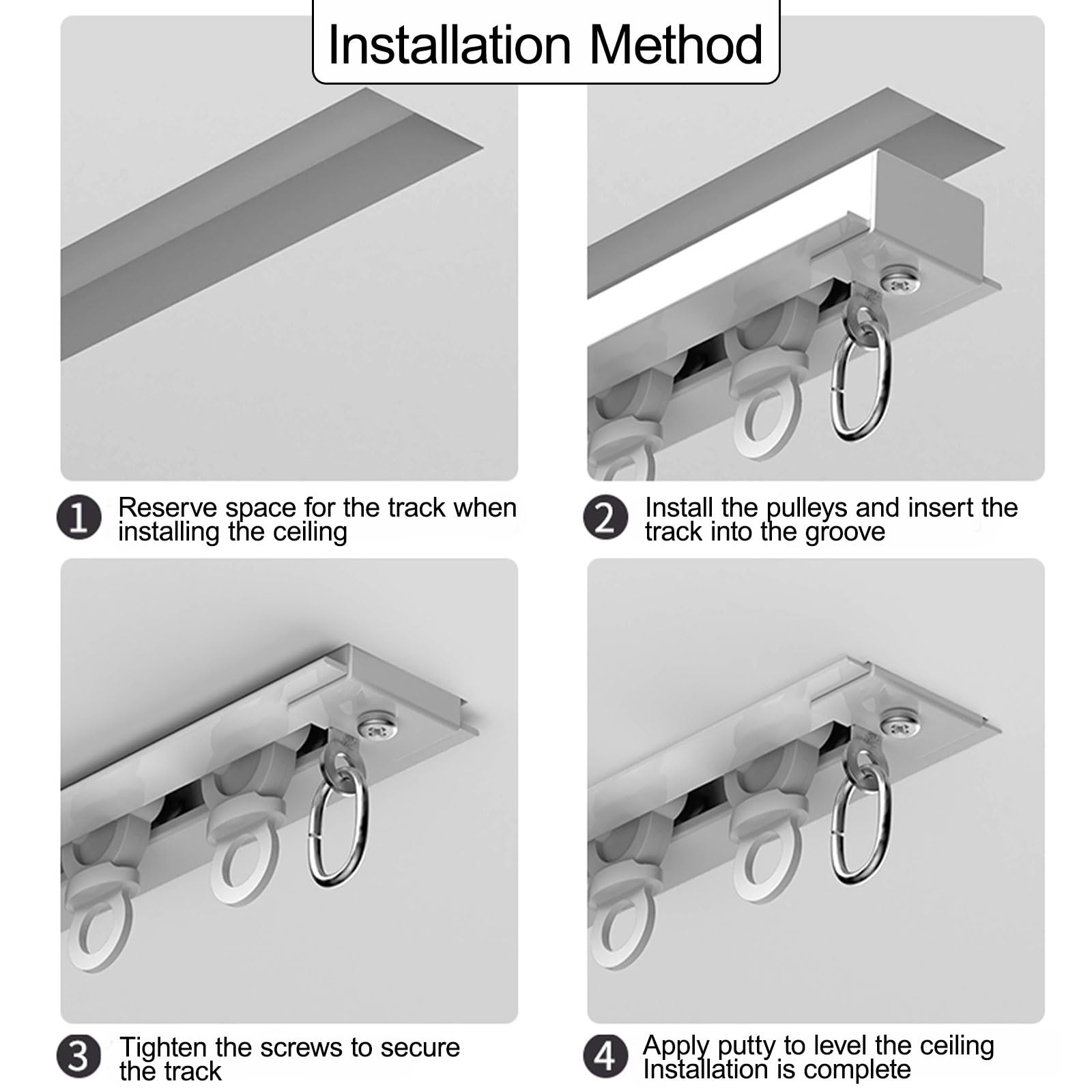 Installation Method

1 Reserve space for the track when installing the ceiling

2 Install the pulleys and insert the track into the groove

3 Tighten the screws to secure the track

4 Apply putty to level the ceiling Installation is complete