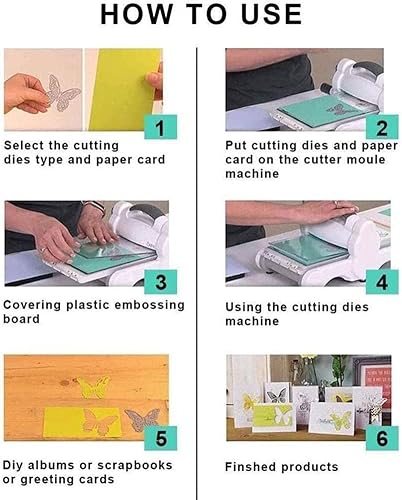 HOW TO USE

1

Select the cutting dies type and paper card

2

Put cutting dies and paper card on the cutter moule machine

3

Covering plastic embossing board

4

Using the cutting dies machine

5

Diy albums or scrapbooks or greeting cards

6

Finshed products