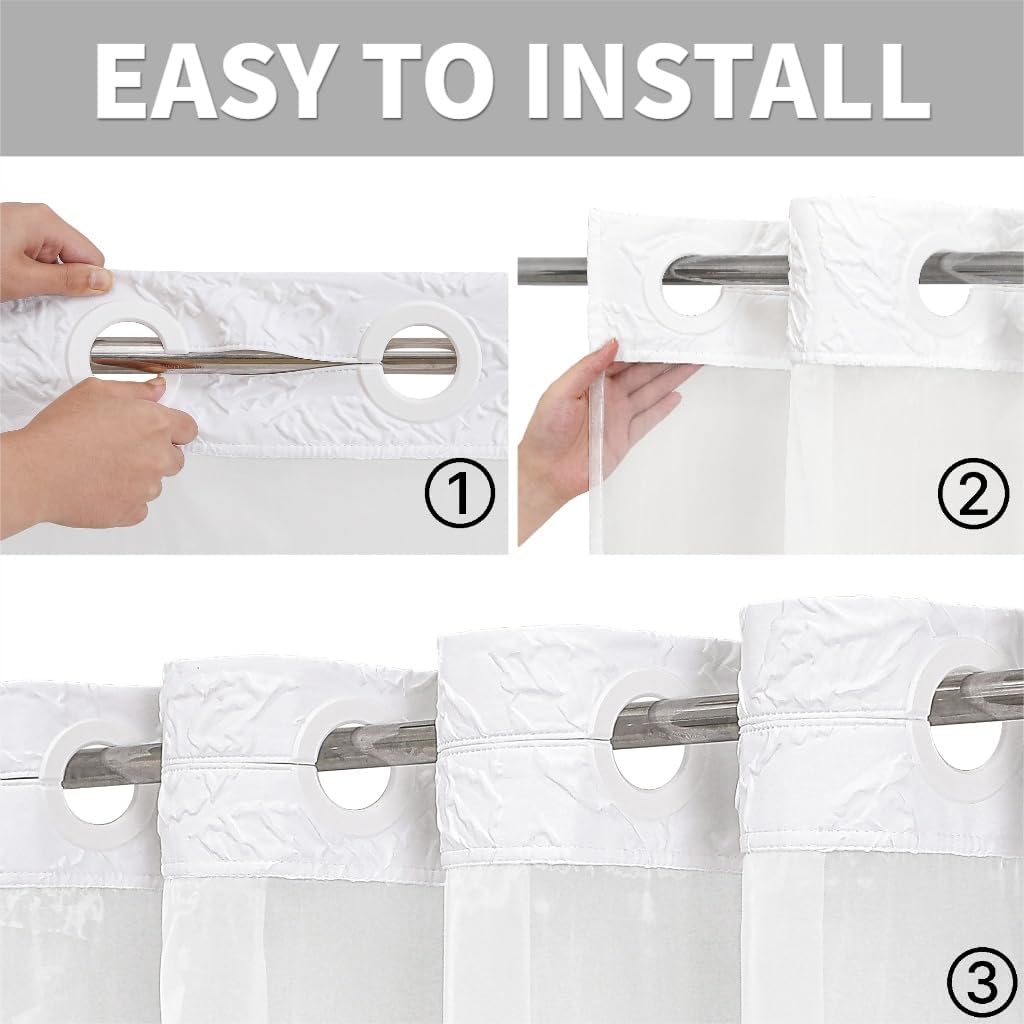 EASY TO INSTALL

①

②

③