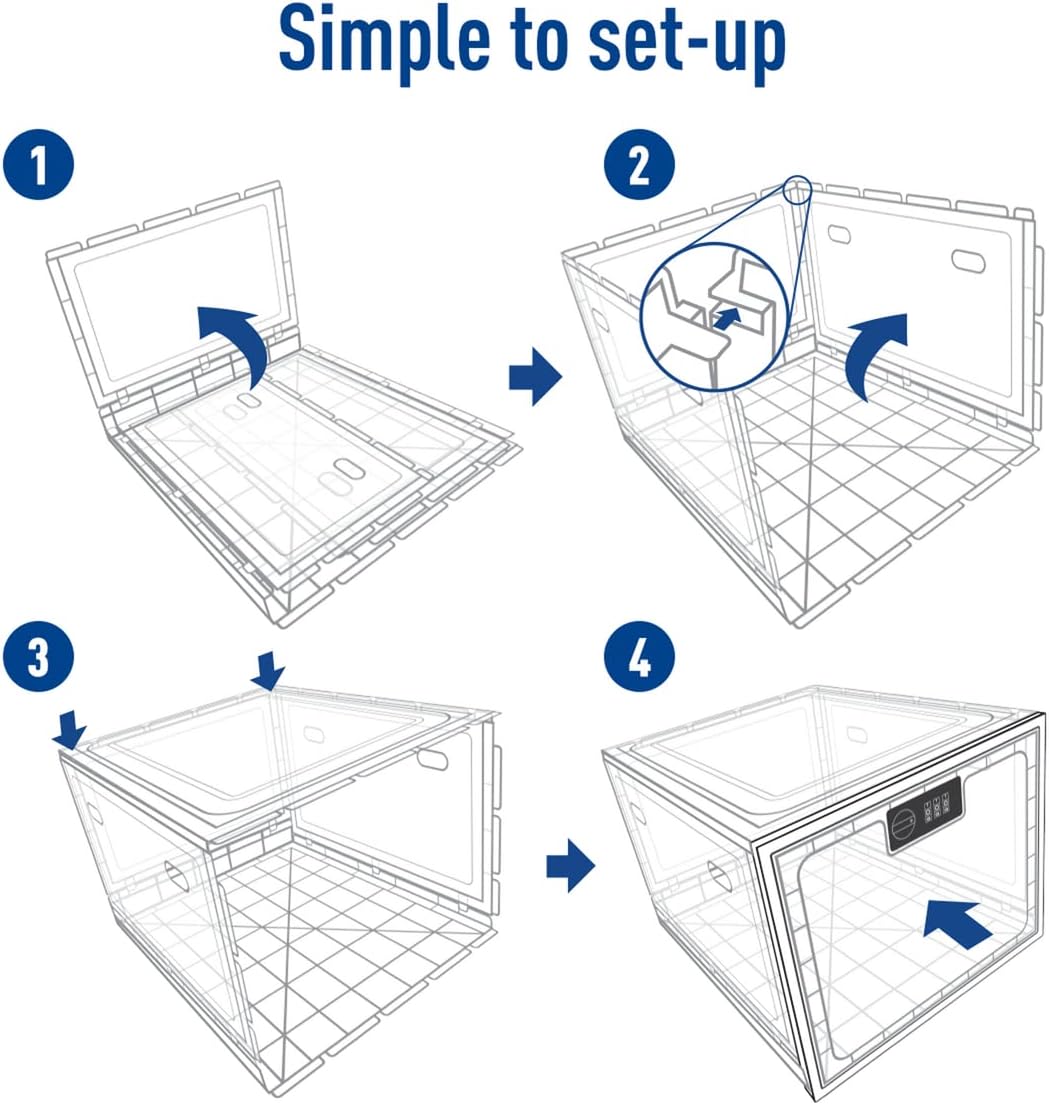 Simple to set-up

1

2

3

4