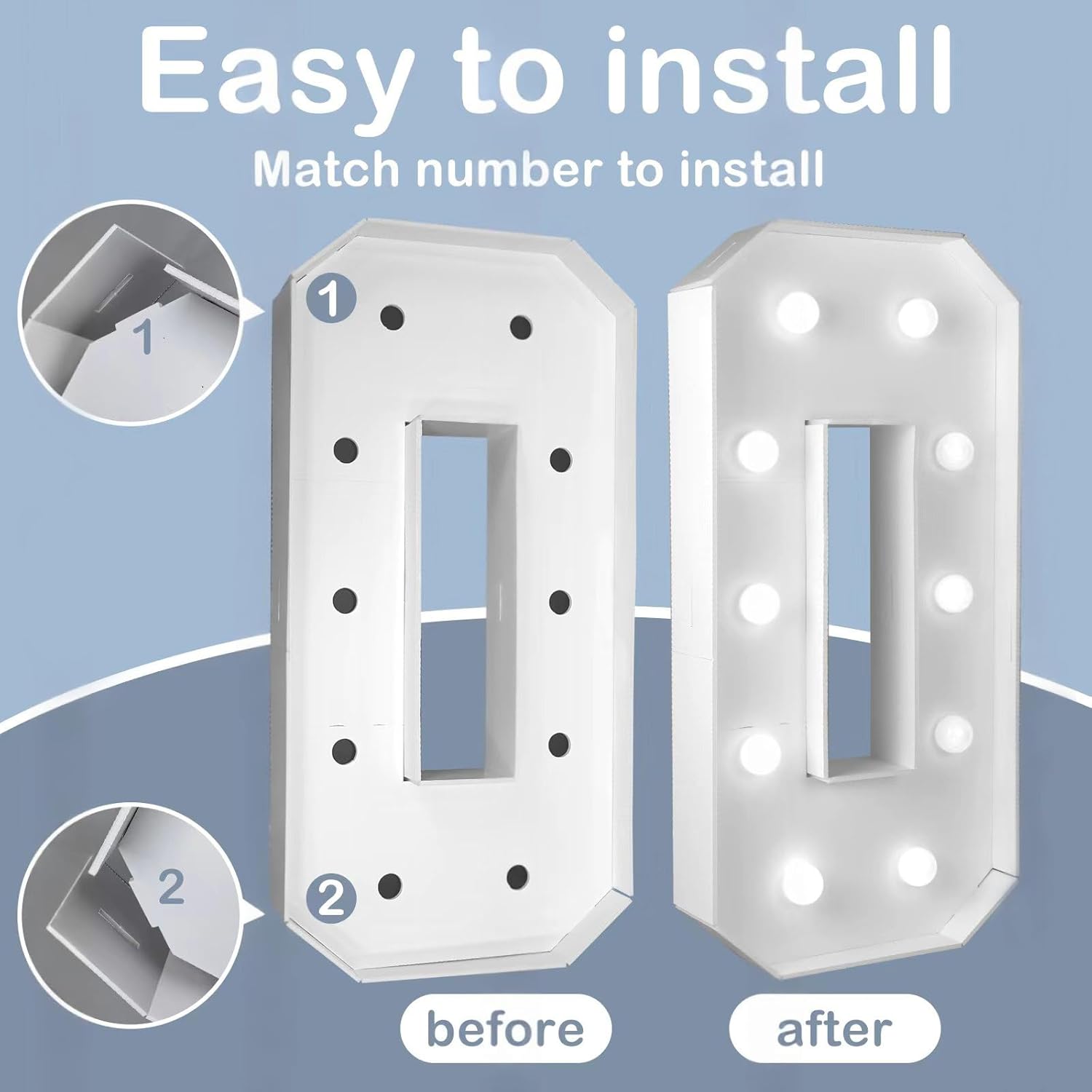 Easy to install

Match number to install

1

1

2

2

before

after