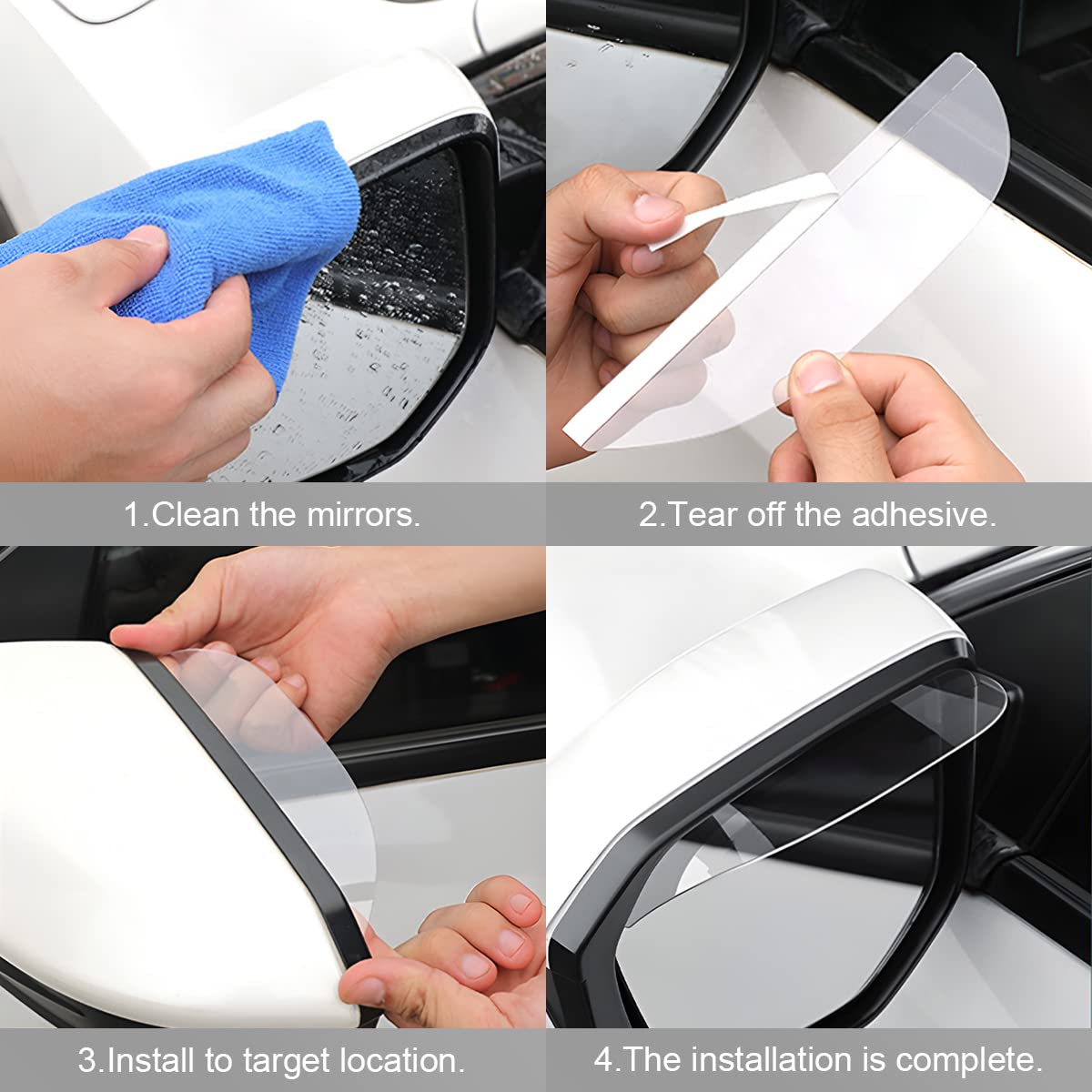 1.Clean the mirrors.

2.Tear off the adhesive.

3.Install to target location.

4.The installation is complete.