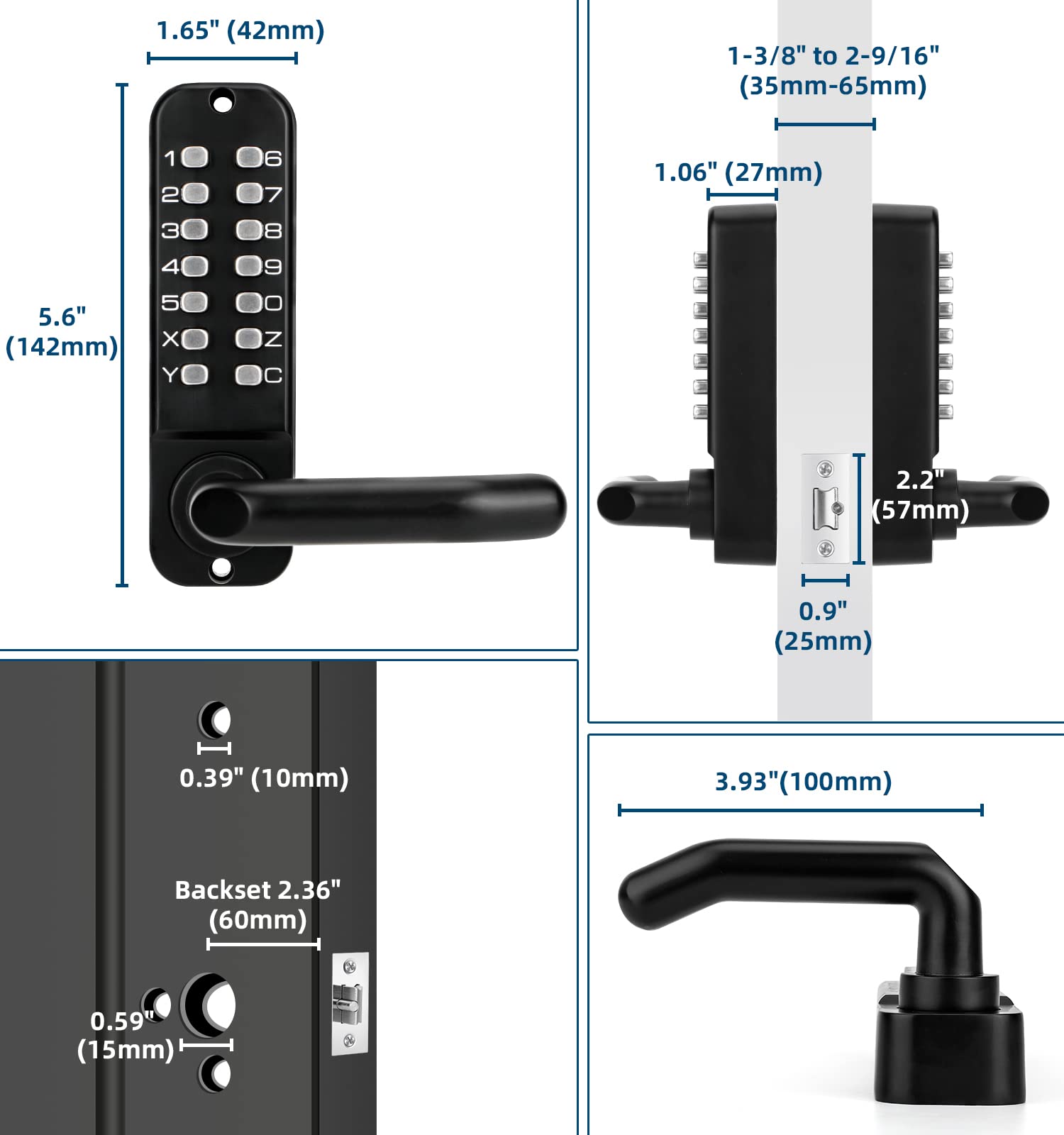 1.65" (42mm)

5.6" (142mm)

1 6
2 7
3 8
4 9
5 0
X Z
Y C

1-3/8" to 2-9/16" (35mm-65mm)

1.06" (27mm)

2.2" (57mm)

0.9" (25mm)

0.39" (10mm)

Backset 2.36" (60mm)

0.59" (15mm)

3.93"(100mm)