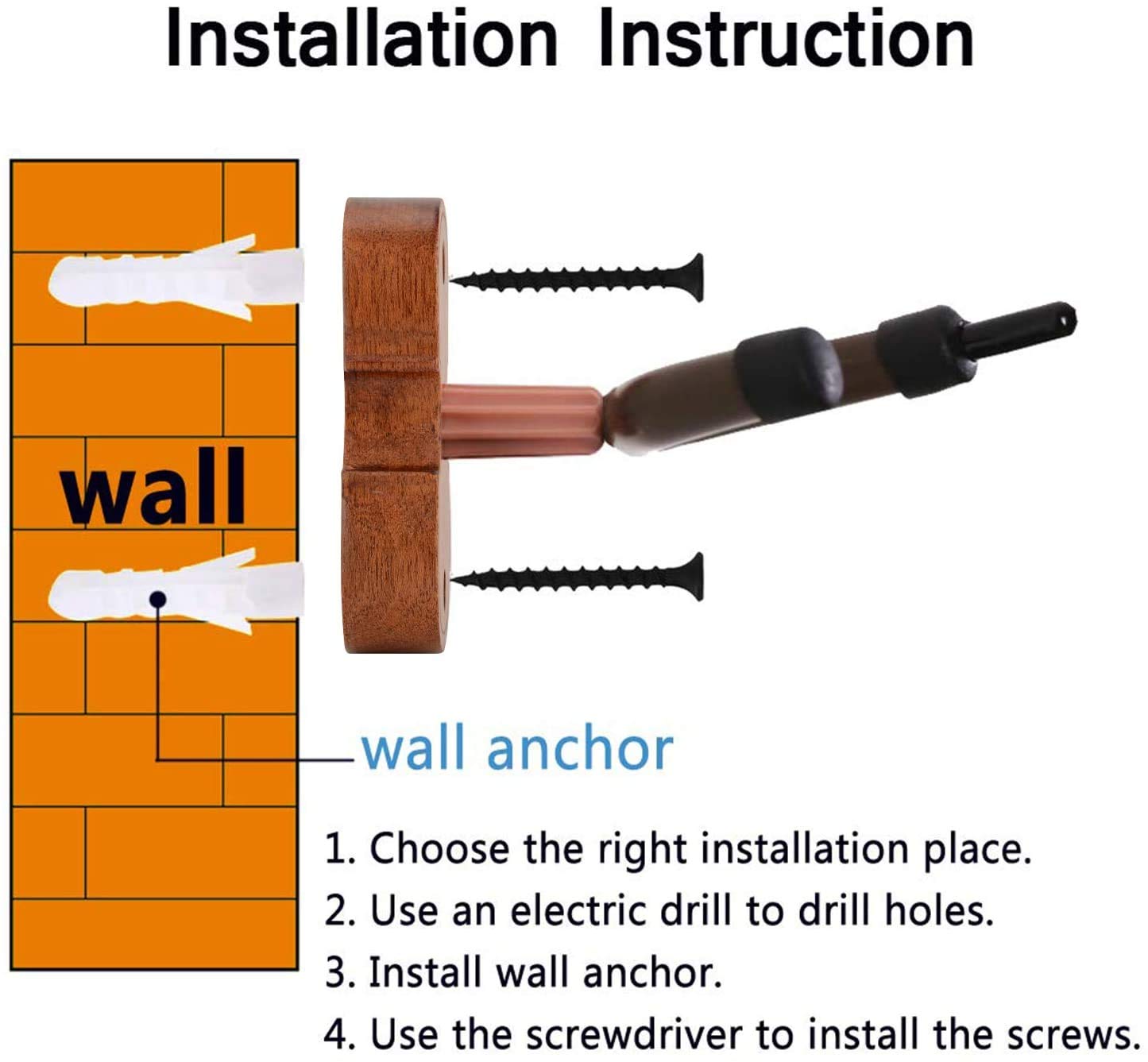 Installation Instruction

wall

wall anchor

1. Choose the right installation place.
2. Use an electric drill to drill holes.
3. Install wall anchor.
4. Use the screwdriver to install the screws.