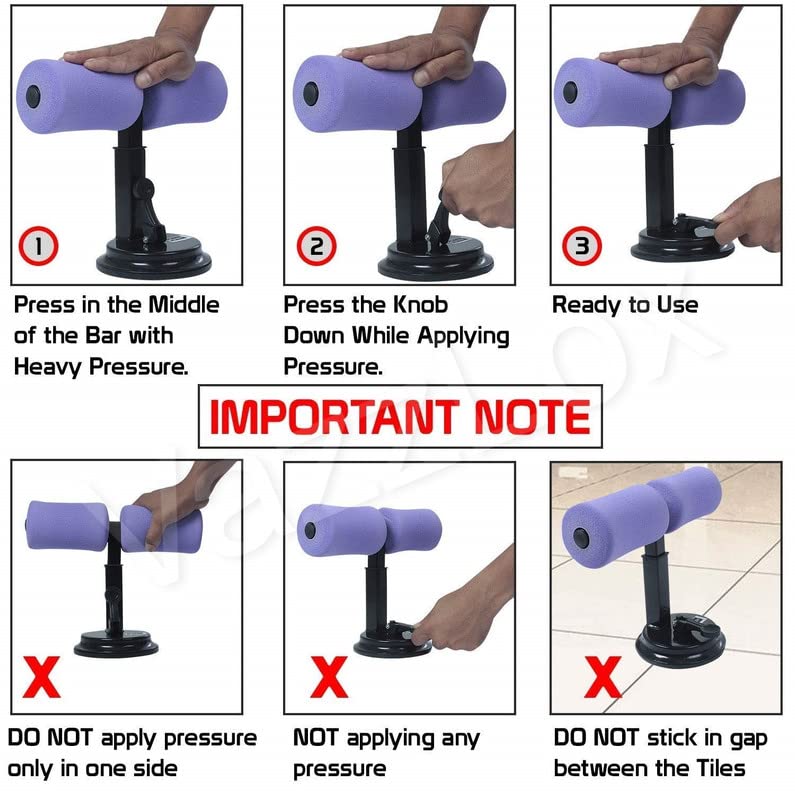 1

Press in the Middle of the Bar with Heavy Pressure.

2

Press the Knob Down While Applying Pressure.

3

Ready to Use

IMPORTANT NOTE

X

DO NOT apply pressure only in one side

X

NOT applying any pressure

X

DO NOT stick in gap between the Tiles