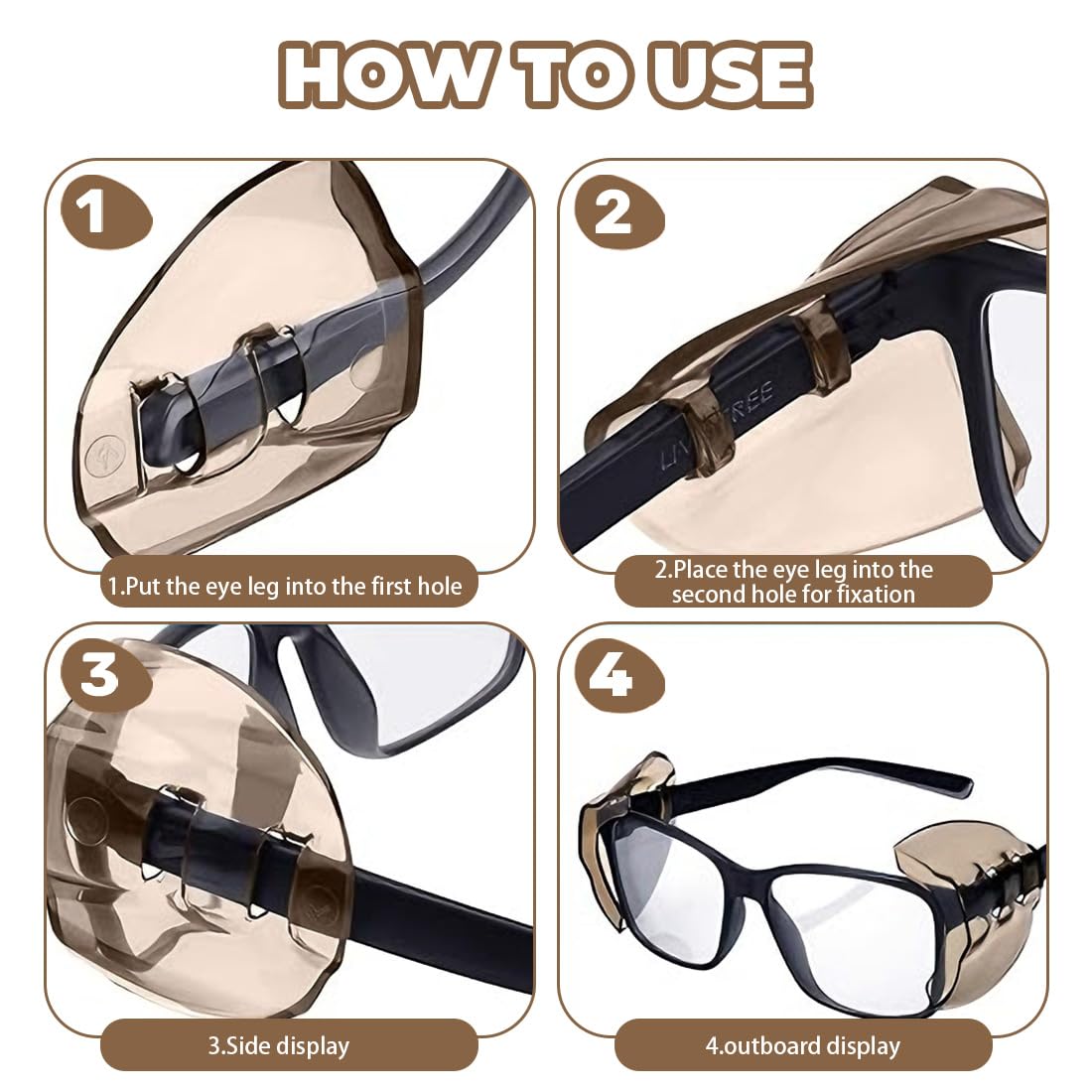 HOW TO USE

1

1.Put the eye leg into the first hole

2

2.Place the eye leg into the second hole for fixation

3

3.Side display

4

4.outboard display