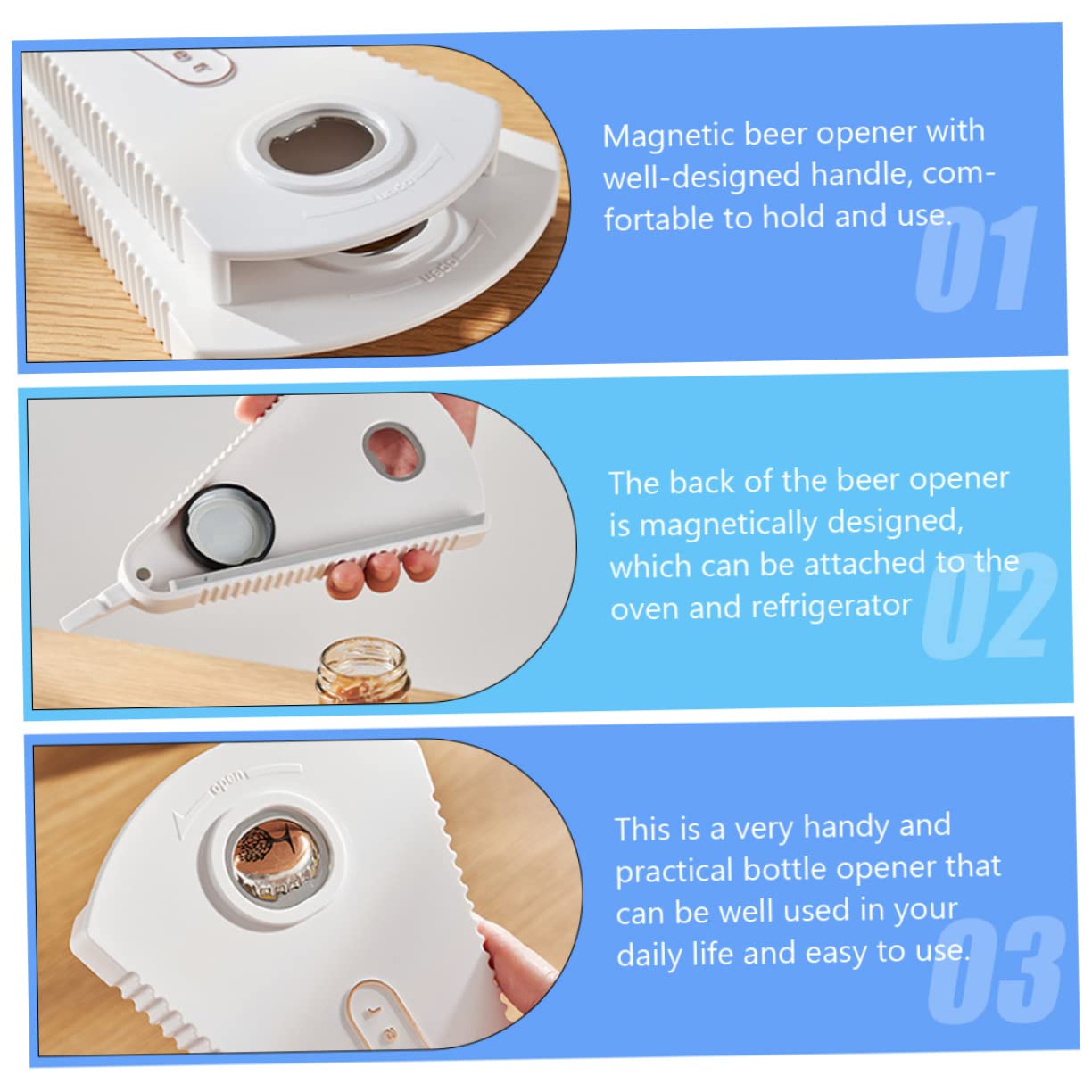 open

open

Magnetic beer opener with well-designed handle, comfortable to hold and use.

01

The back of the beer opener is magnetically designed, which can be attached to the oven and refrigerator

02

open

This is a very handy and practical bottle opener that can be well used in your daily life and easy to use.

03