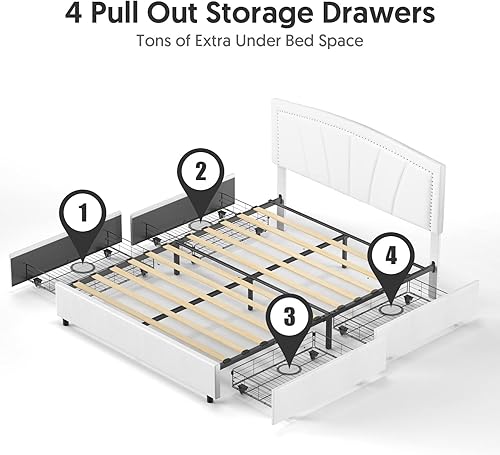 4 Pull Out Storage Drawers
Tons of Extra Under Bed Space

1
2
3
4