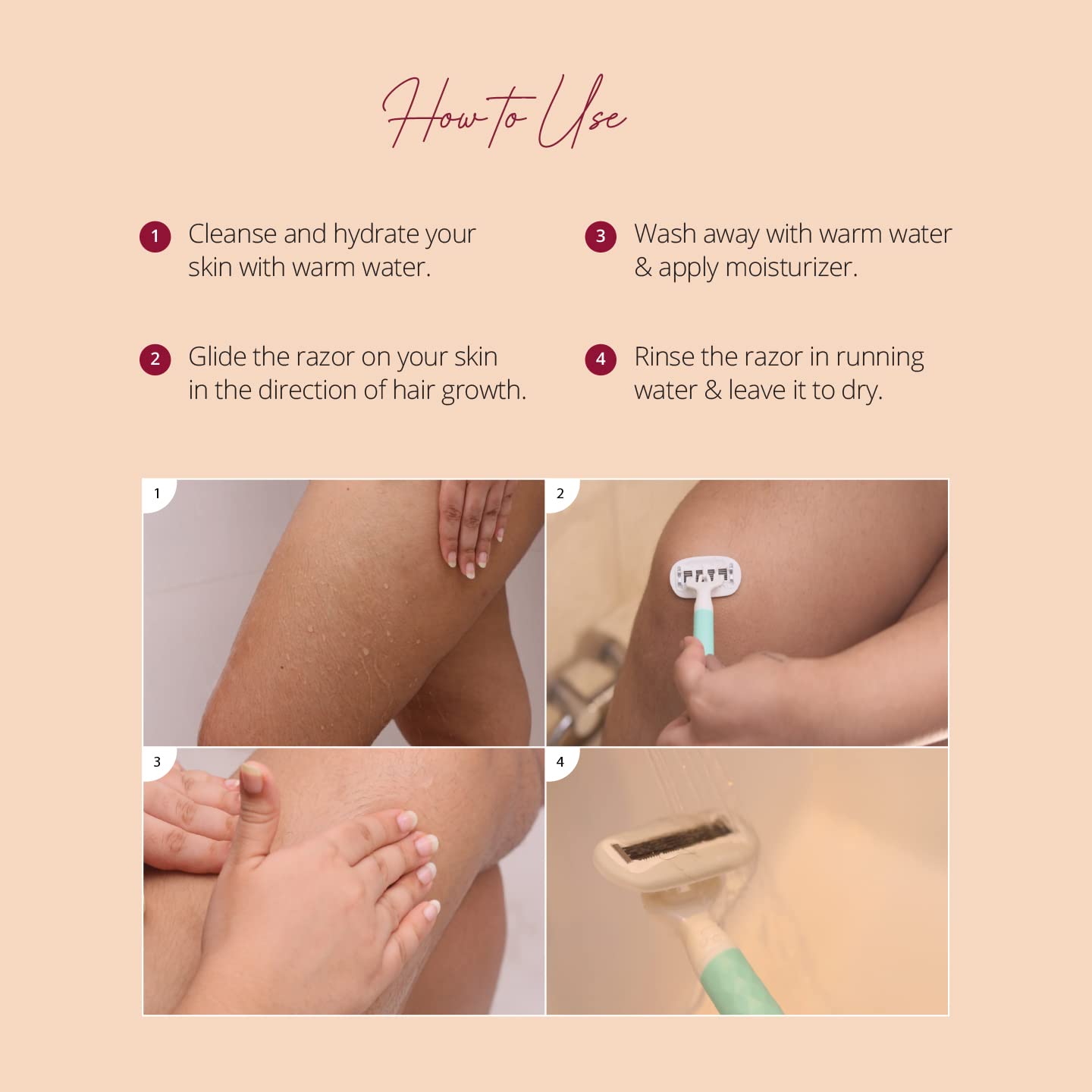 How to Use

1 Cleanse and hydrate your skin with warm water.

2 Glide the razor on your skin in the direction of hair growth.

3 Wash away with warm water & apply moisturizer.

4 Rinse the razor in running water & leave it to dry.

1

2

3

4