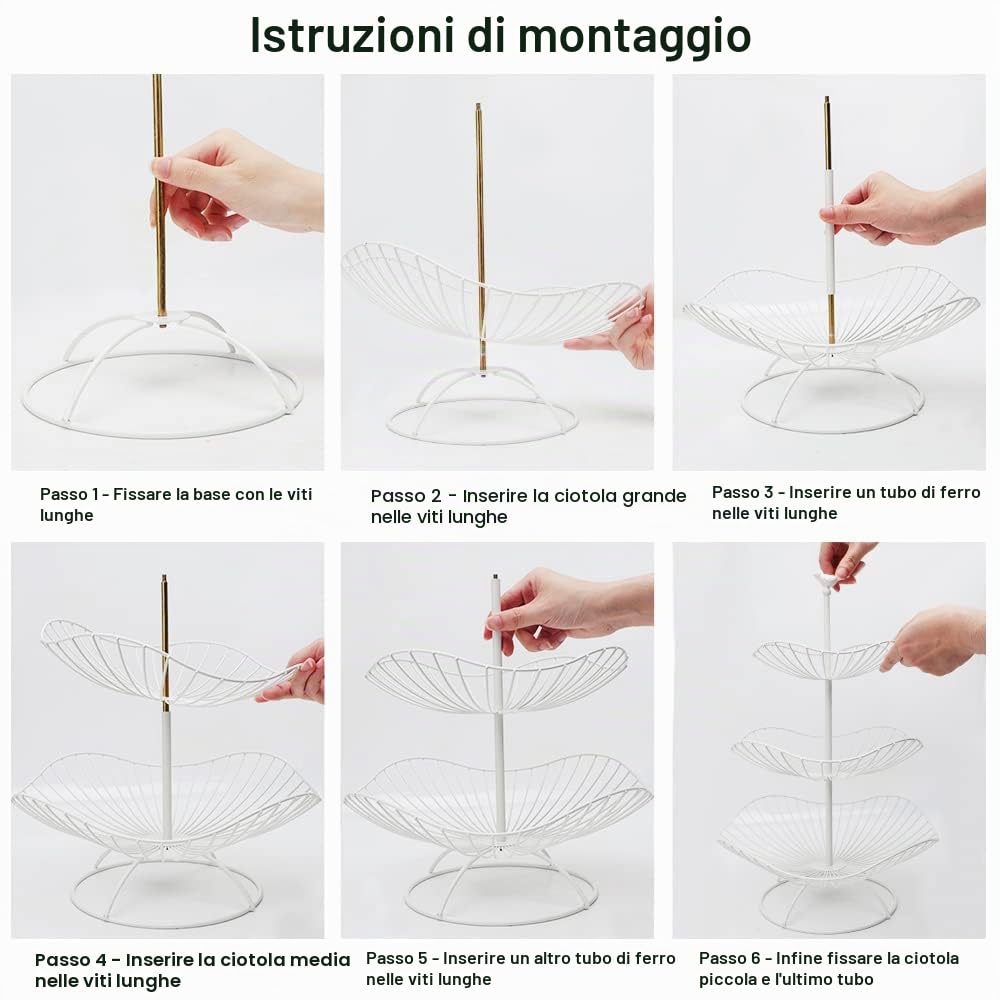 Istruzioni di montaggio

Passo 1 - Fissare la base con le viti lunghe

Passo 2 - Inserire la ciotola grande nelle viti lunghe

Passo 3 - Inserire un tubo di ferro nelle viti lunghe

Passo 4 - Inserire la ciotola media nelle viti lunghe

Passo 5 - Inserire un altro tubo di ferro nelle viti lunghe

Passo 6 - Infine fissare la ciotola piccola e l'ultimo tubo